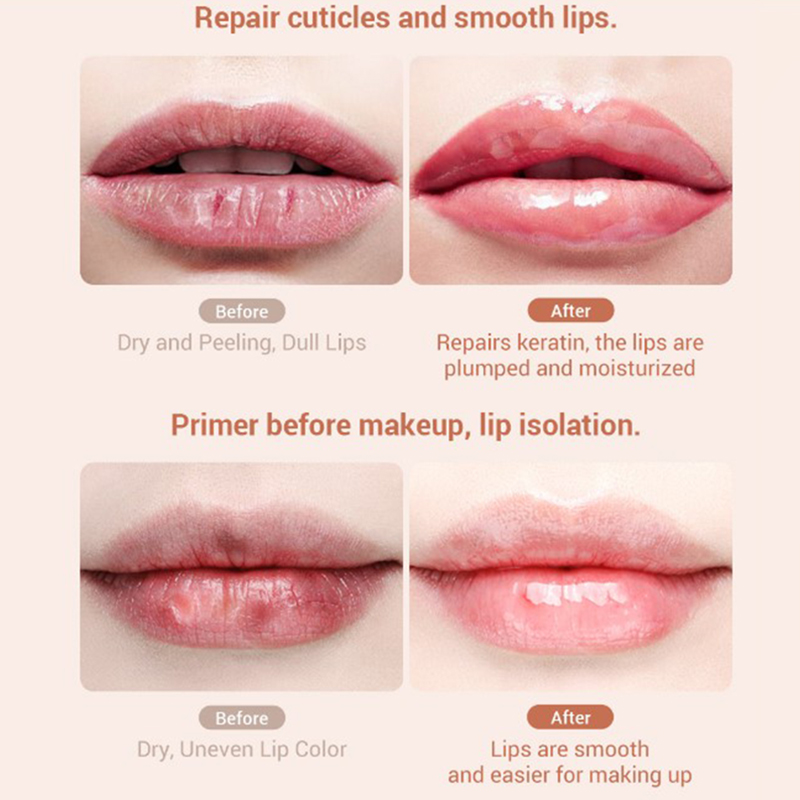 Repair cuticles and smooth lips.

Before
Dry and Peeling, Dull Lips

After
Repairs keratin, the lips are plumped and moisturized

Primer before makeup, lip isolation.

Before
Dry, Uneven Lip Color

After
Lips are smooth and easier for making up