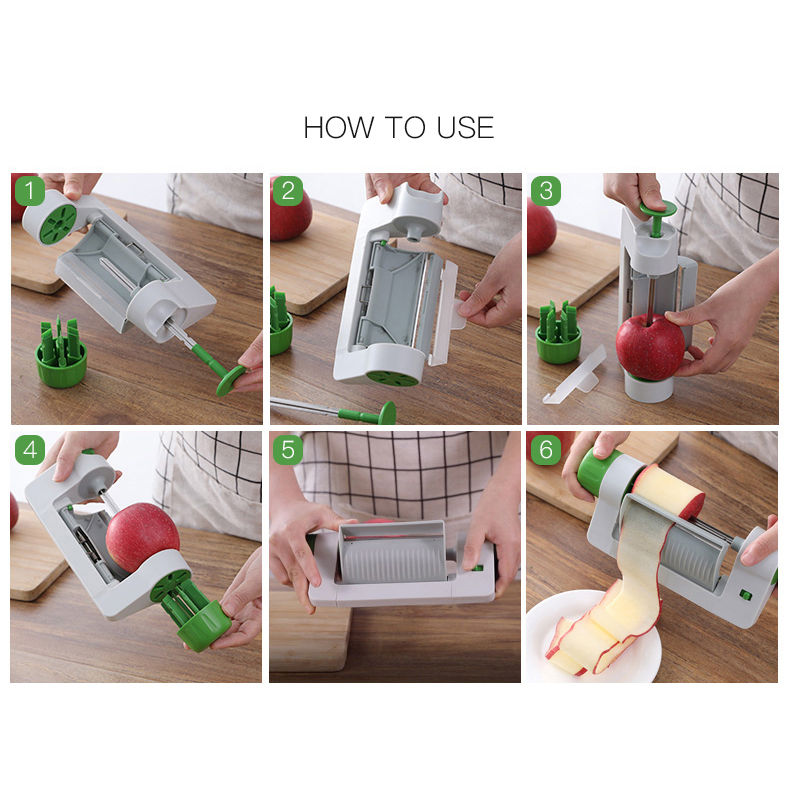 HOW TO USE

1

2

3

4

5

6