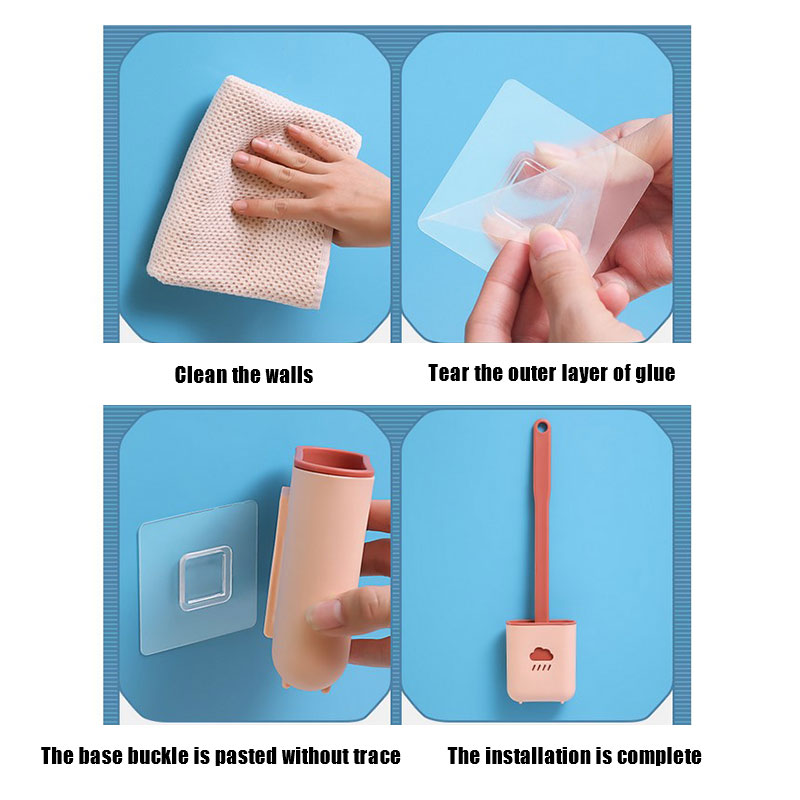 Clean the walls

Tear the outer layer of glue

The base buckle is pasted without trace

The installation is complete