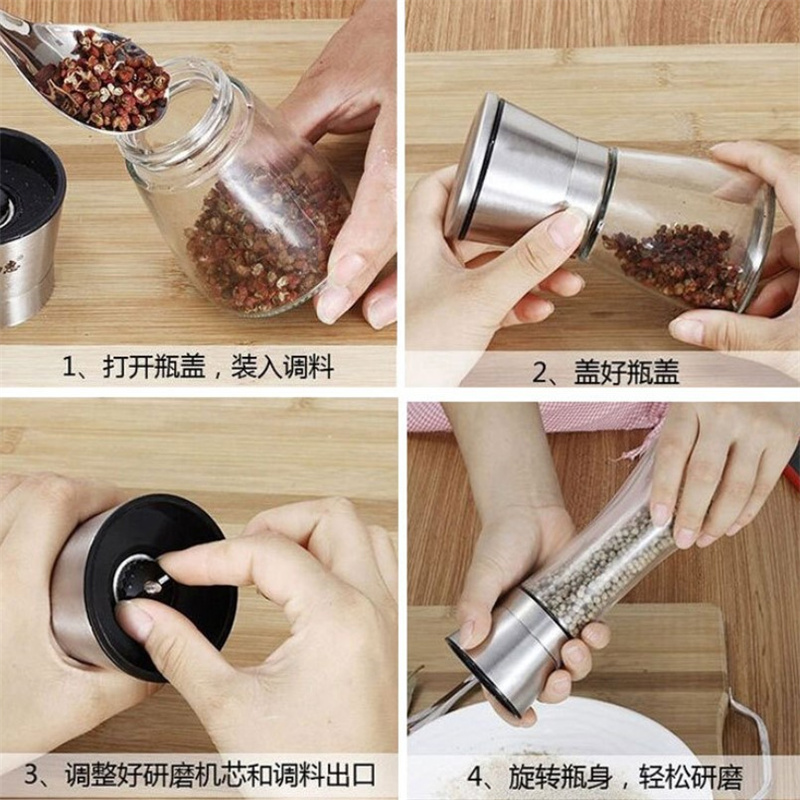 1、打开瓶盖，装入调料

2、盖好瓶盖

3、调整好研磨机芯和调料出口

4、旋转瓶身，轻松研磨