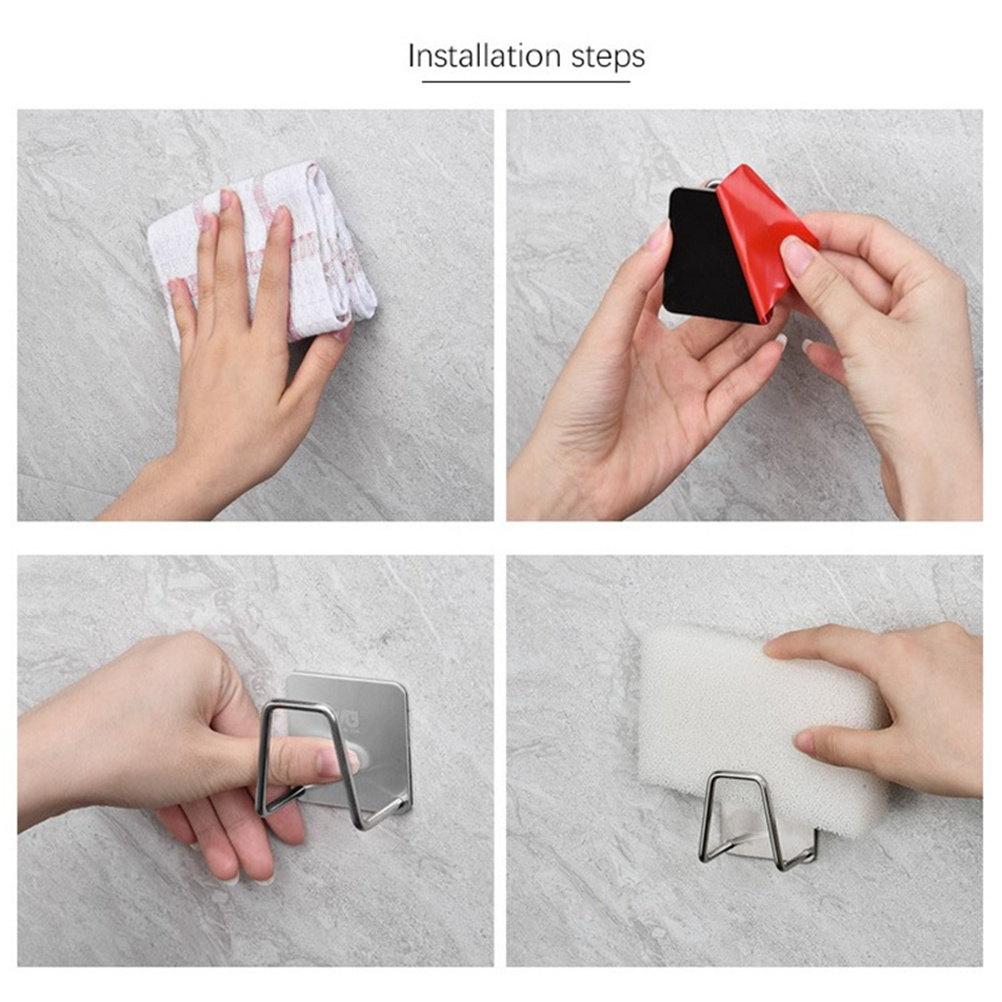 Installation steps