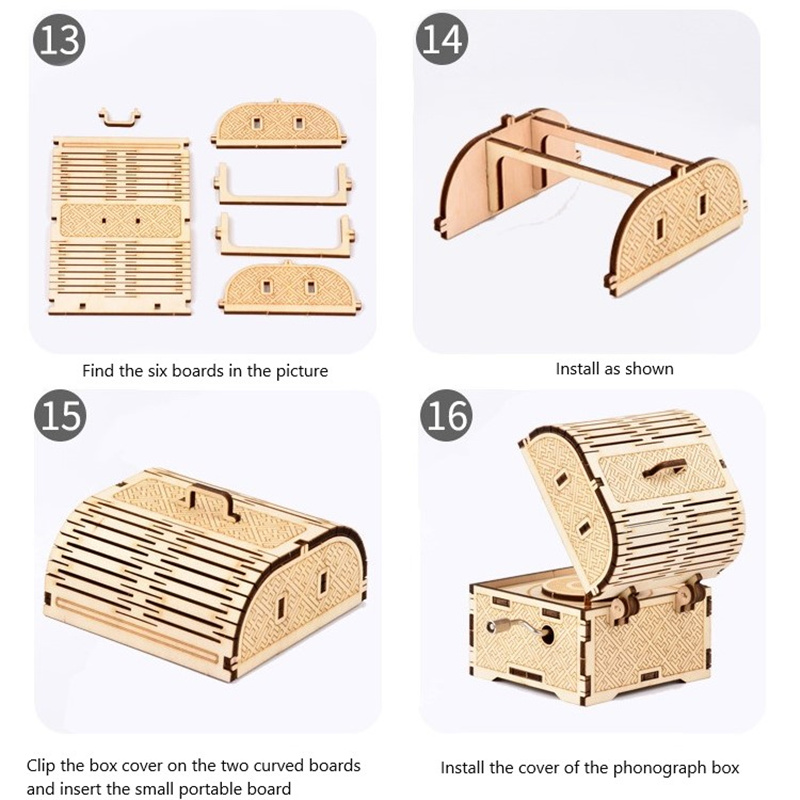 13

Find the six boards in the picture

14

Install as shown

15

Clip the box cover on the two curved boards and insert the small portable board

16

Install the cover of the phonograph box