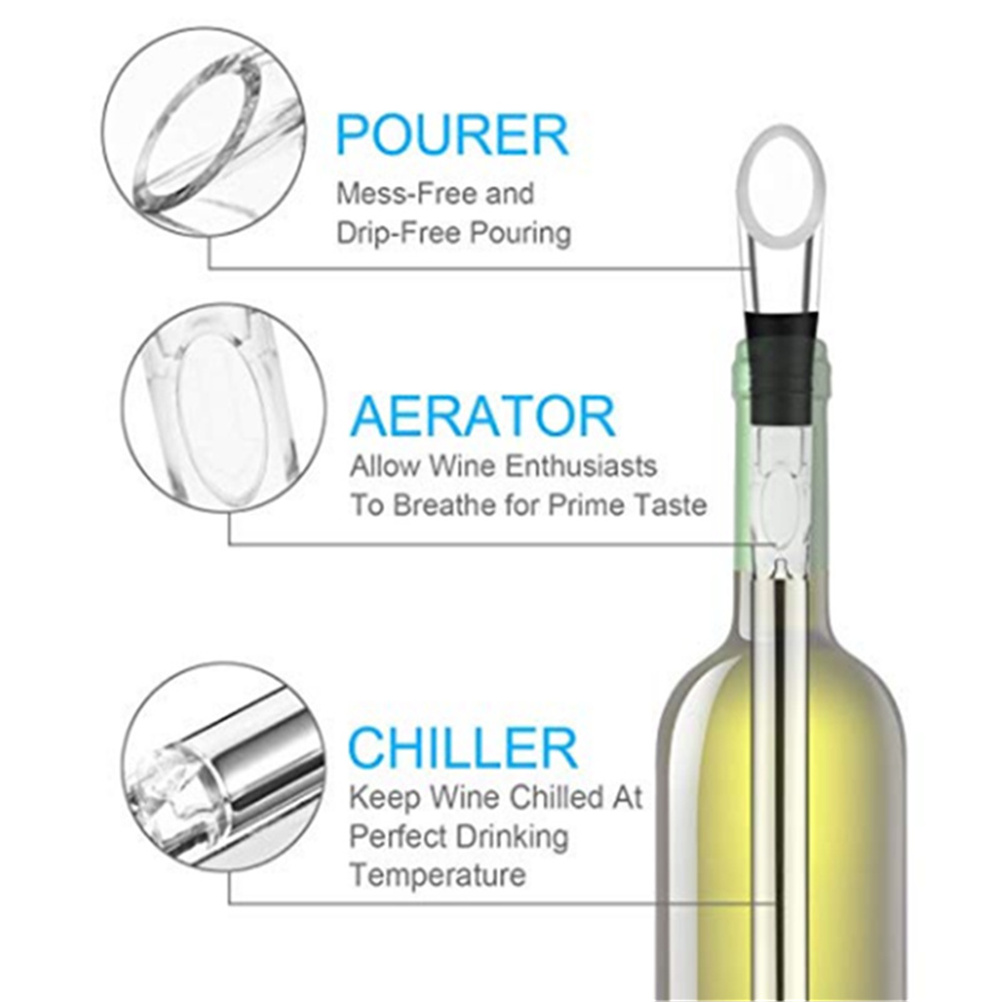 POURER
Mess-Free and Drip-Free Pouring

AERATOR
Allow Wine Enthusiasts To Breathe for Prime Taste

CHILLER
Keep Wine Chilled At Perfect Drinking Temperature