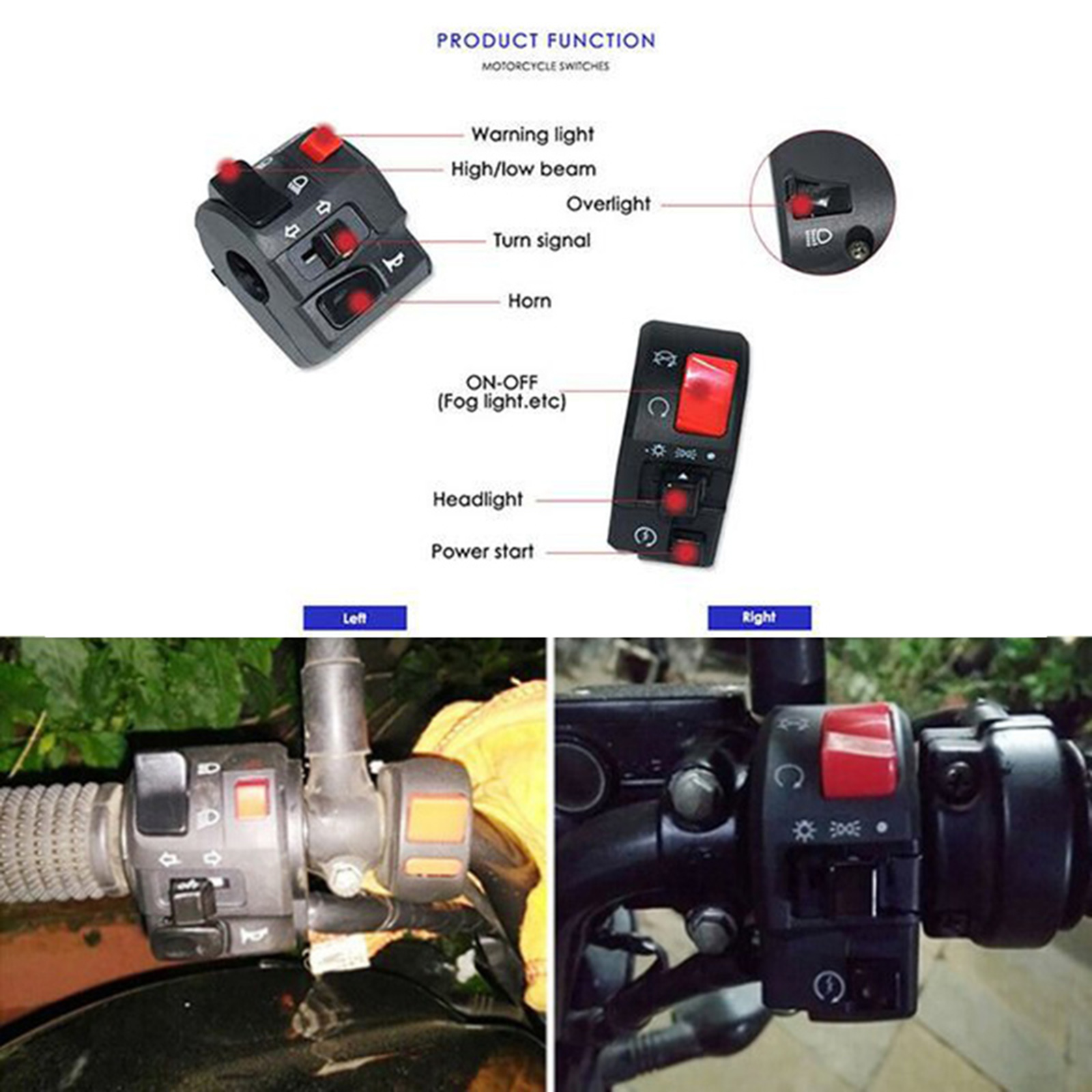 PRODUCT FUNCTION
MOTORCYCLE SWITCHES

Warning light
High/low beam
Overlight
Turn signal
Horn

ON-OFF
(Fog light.etc)
Headlight
Power start

Left
Right