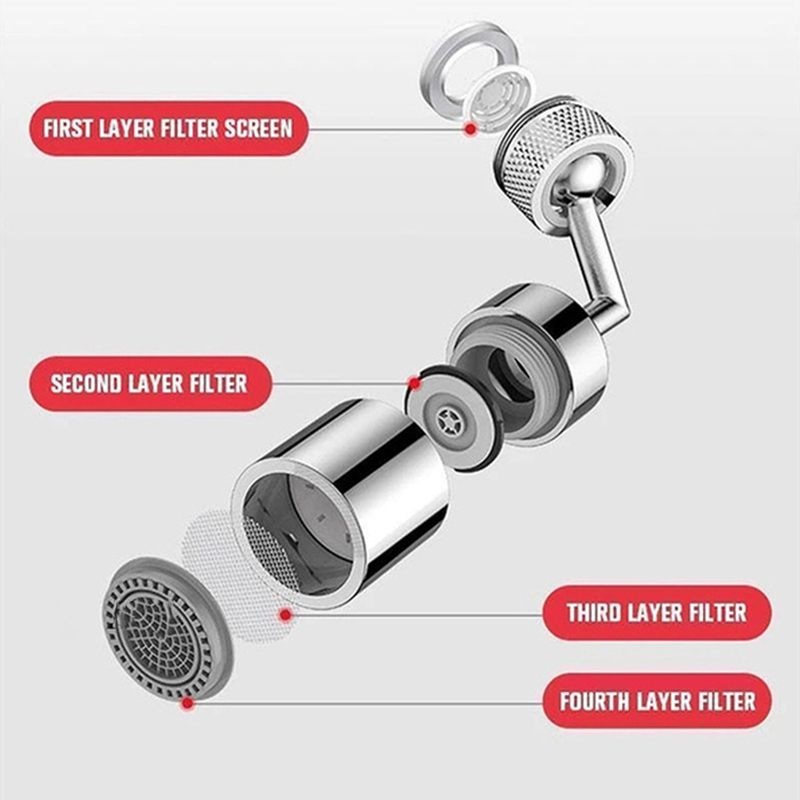 FIRST LAYER FILTER SCREEN

SECOND LAYER FILTER

THIRD LAYER FILTER

FOURTH LAYER FILTER