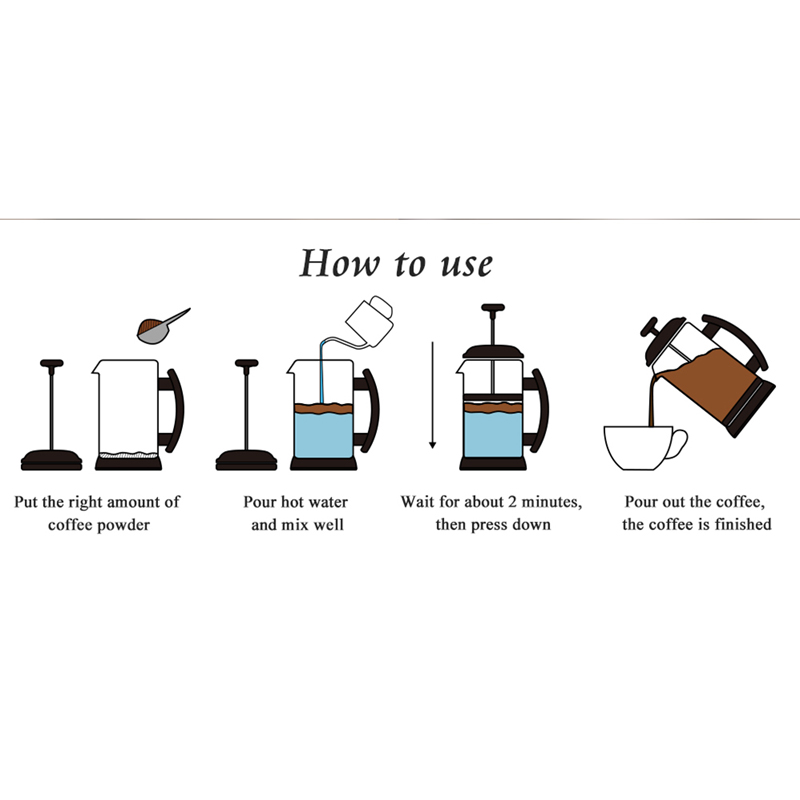 How to use

Put the right amount of coffee powder

Pour hot water and mix well

Wait for about 2 minutes, then press down

Pour out the coffee, the coffee is finished