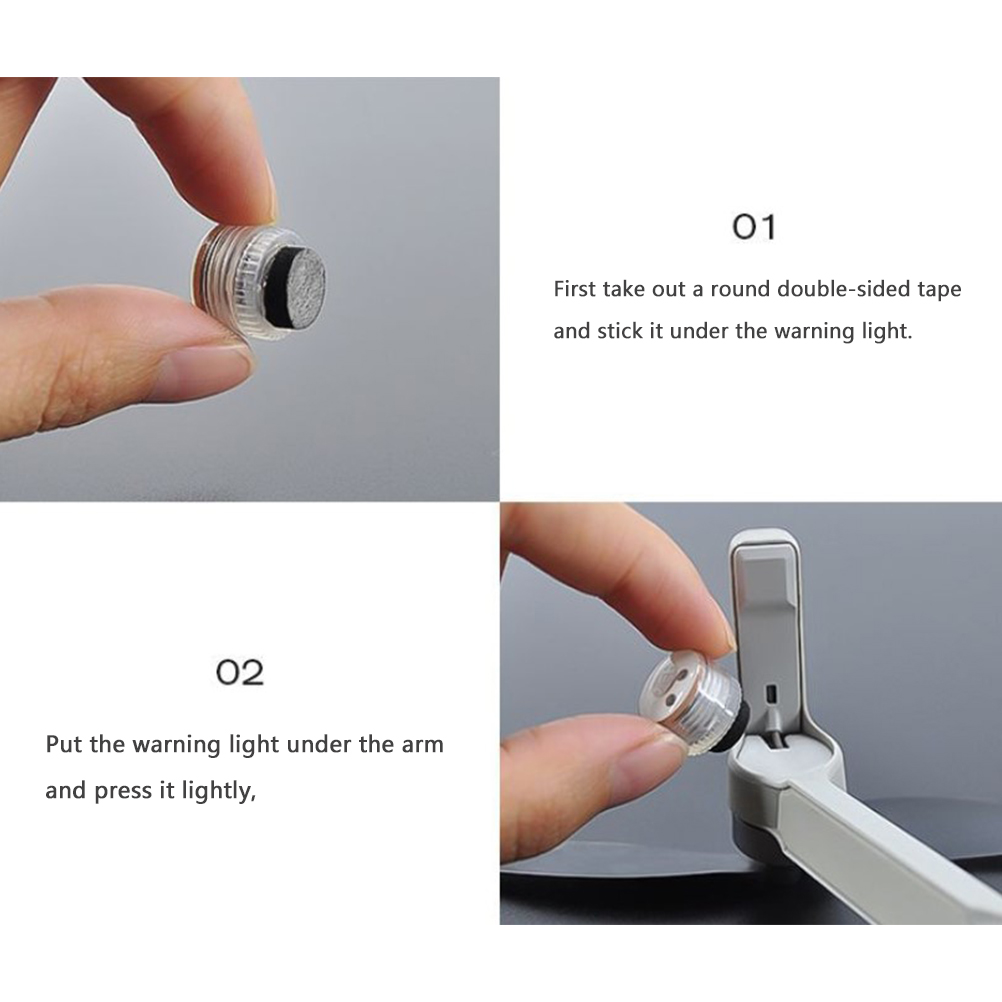 01

First take out a round double-sided tape and stick it under the warning light.

02

Put the warning light under the arm and press it lightly,