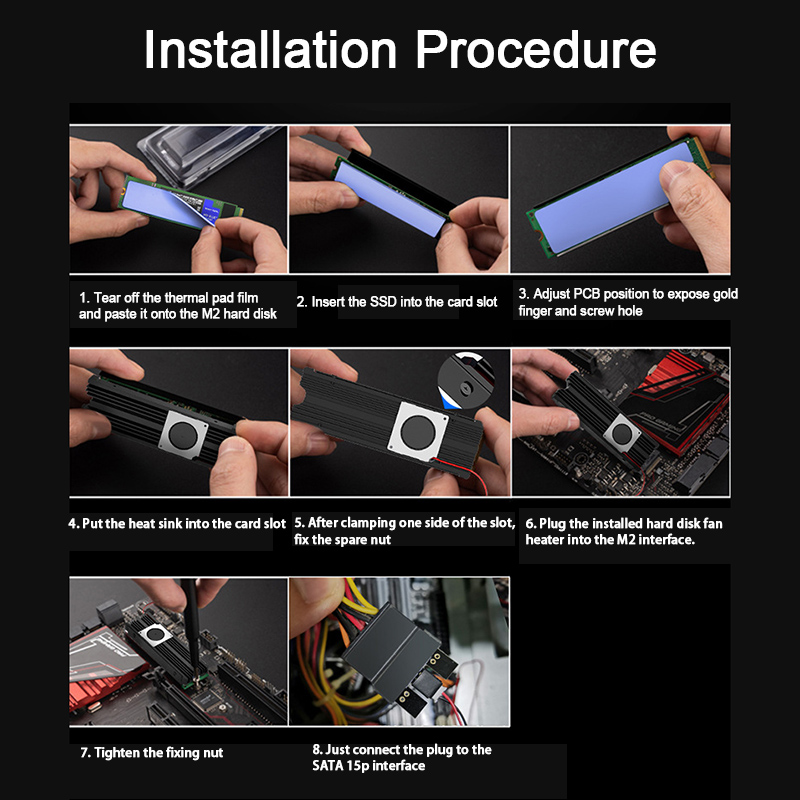 Installation Procedure

1. Tear off the thermal pad film and paste it onto the M2 hard disk

2. Insert the SSD into the card slot

3. Adjust PCB position to expose gold finger and screw hole

4. Put the heat sink into the card slot

5. After clamping one side of the slot, fix the spare nut

6. Plug the installed hard disk fan heater into the M2 interface.

7. Tighten the fixing nut

8. Just connect the plug to the SATA 15p interface