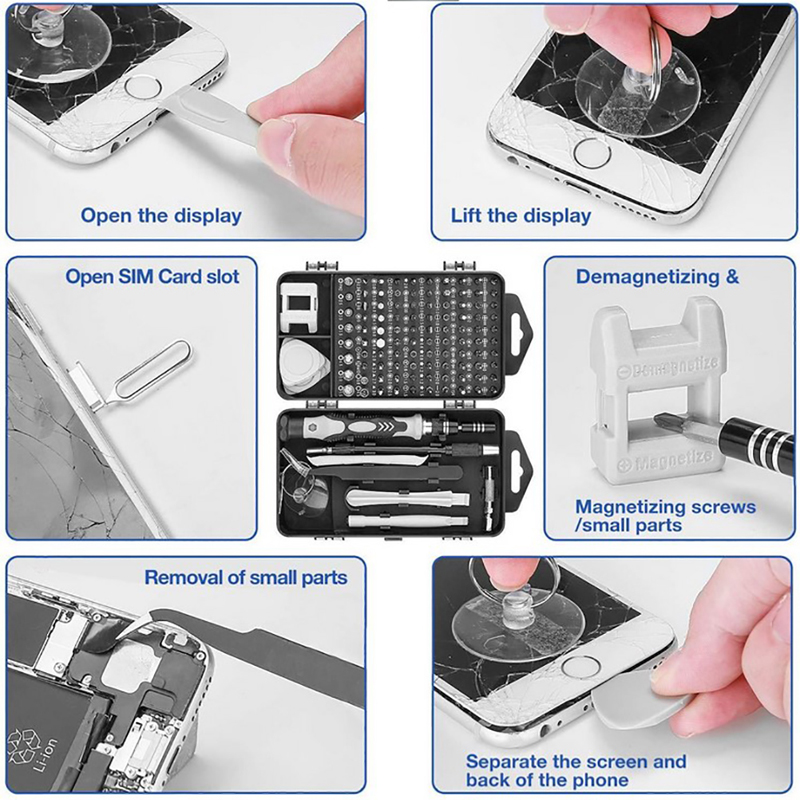 Open the display

Lift the display

Open SIM Card slot

Demagnetizing &

Demagnetize

Magnetize

Magnetizing screws /small parts

Removal of small parts

Li-ion

Separate the screen and back of the phone