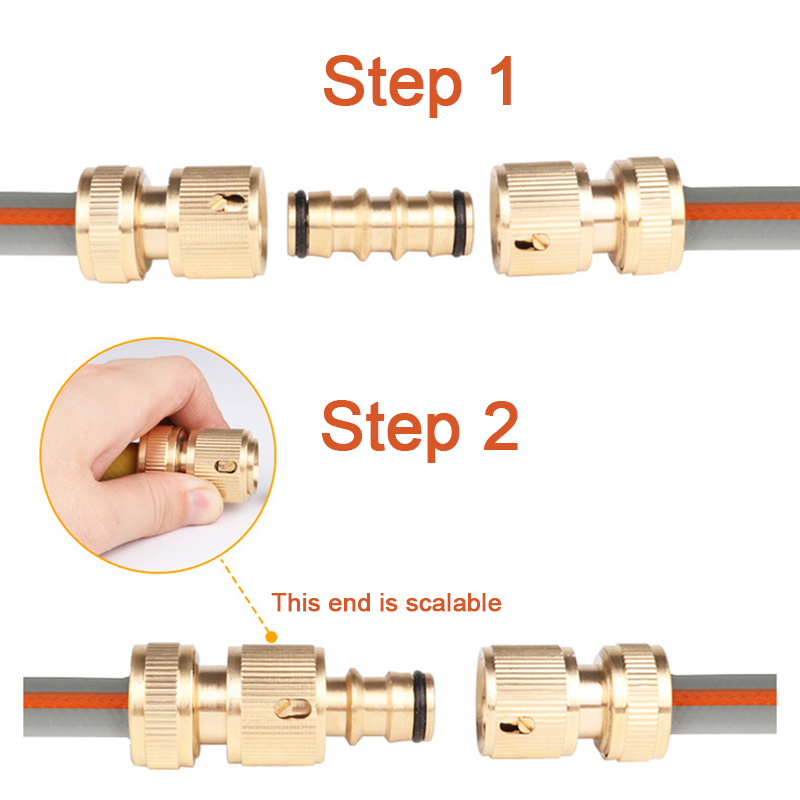 Step 1

Step 2

This end is scalable