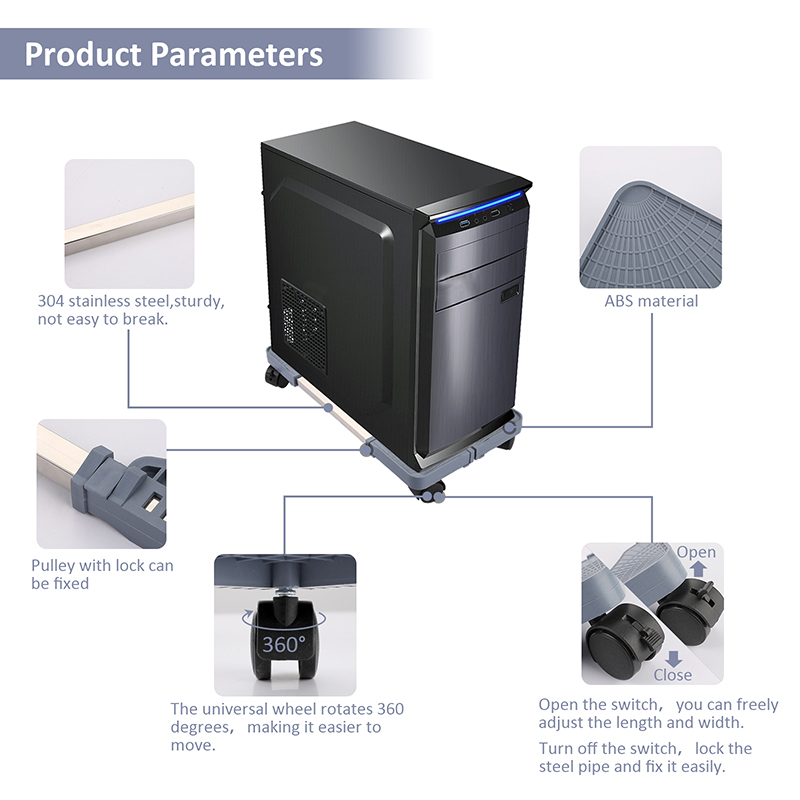 Product Parameters

304 stainless steel,sturdy, not easy to break.

ABS material

Pulley with lock can be fixed

360°

The universal wheel rotates 360 degrees， making it easier to move.

Open

Close

Open the switch， you can freely adjust the length and width.

Turn off the switch， lock the steel pipe and fix it easily.