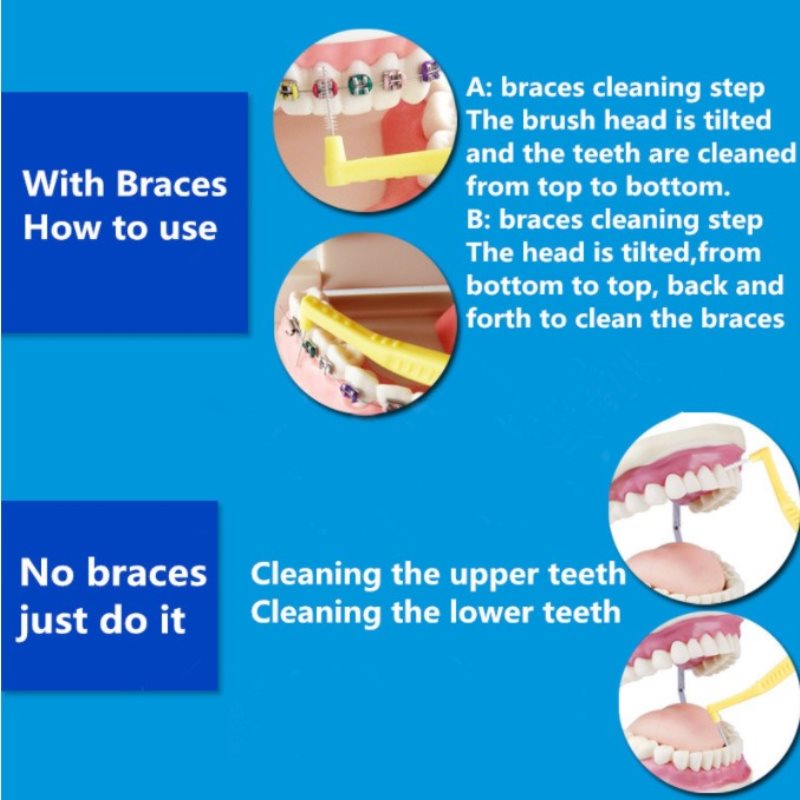 With Braces
How to use

A: braces cleaning step
The brush head is tilted and the teeth are cleaned from top to bottom.
B: braces cleaning step
The head is tilted,from bottom to top, back and forth to clean the braces

No braces
just do it

Cleaning the upper teeth
Cleaning the lower teeth