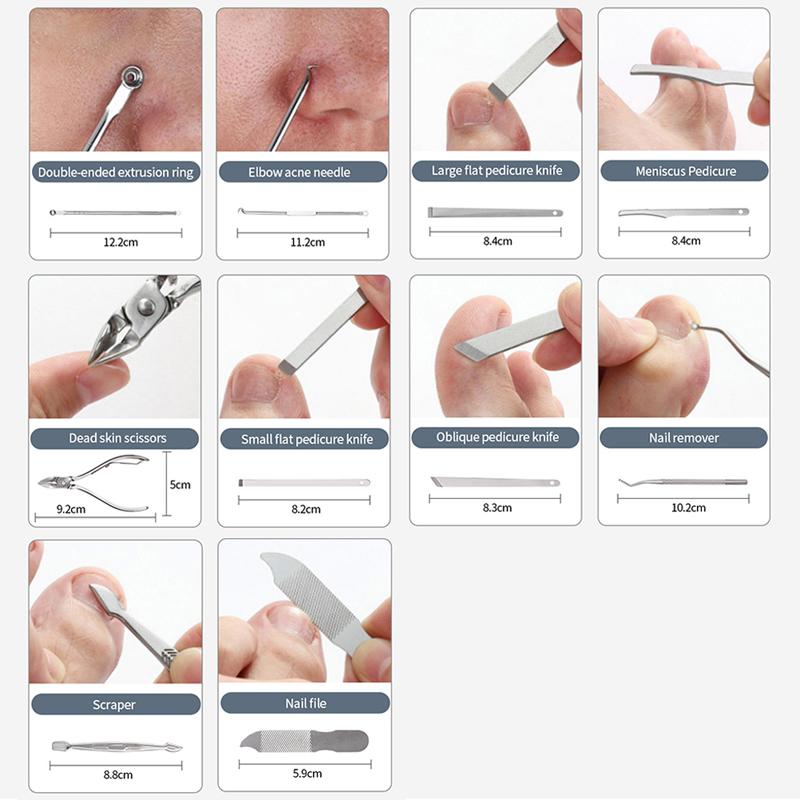 Double-ended extrusion ring
12.2cm

Elbow acne needle
11.2cm

Large flat pedicure knife
8.4cm

Meniscus Pedicure
8.4cm

Dead skin scissors
9.2cm
5cm

Small flat pedicure knife
8.2cm

Oblique pedicure knife
8.3cm

Nail remover
10.2cm

Scraper
8.8cm

Nail file
5.9cm