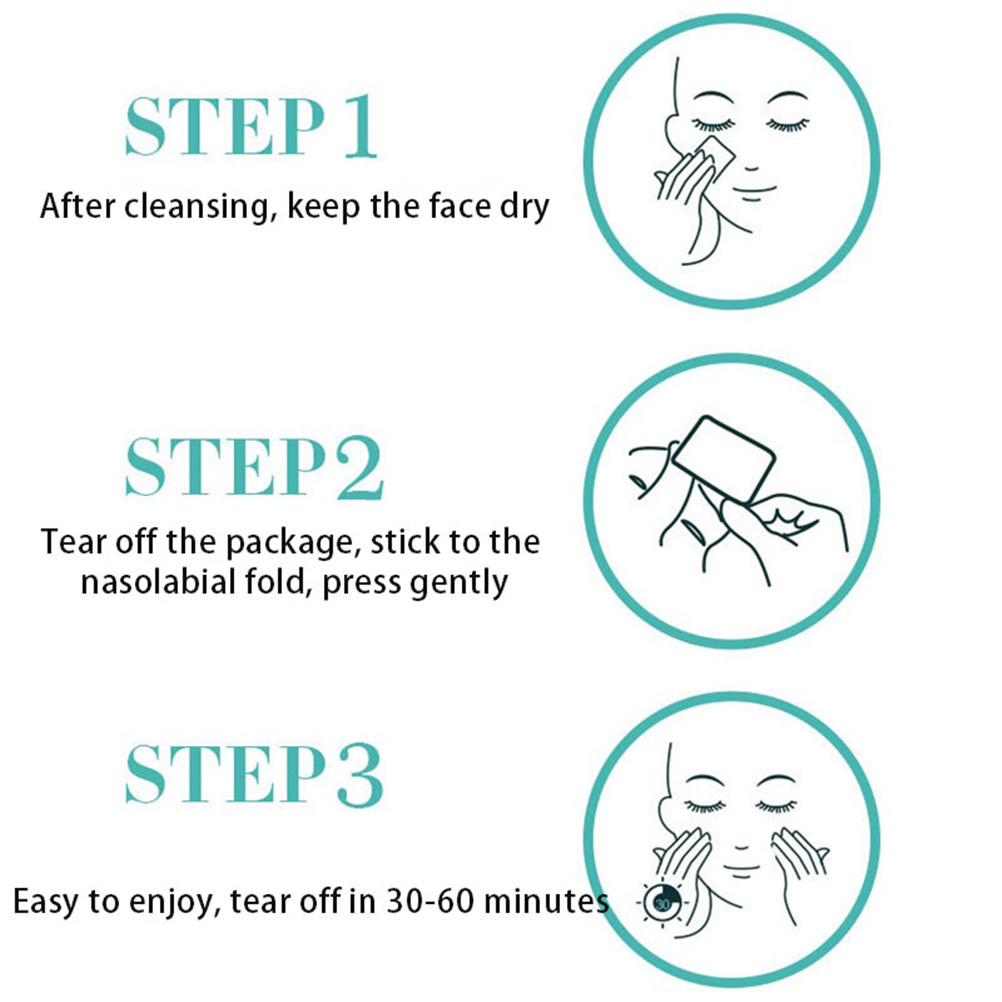 STEP 1
After cleansing, keep the face dry

STEP 2
Tear off the package, stick to the nasolabial fold, press gently

STEP 3
Easy to enjoy, tear off in 30-60 minutes

30