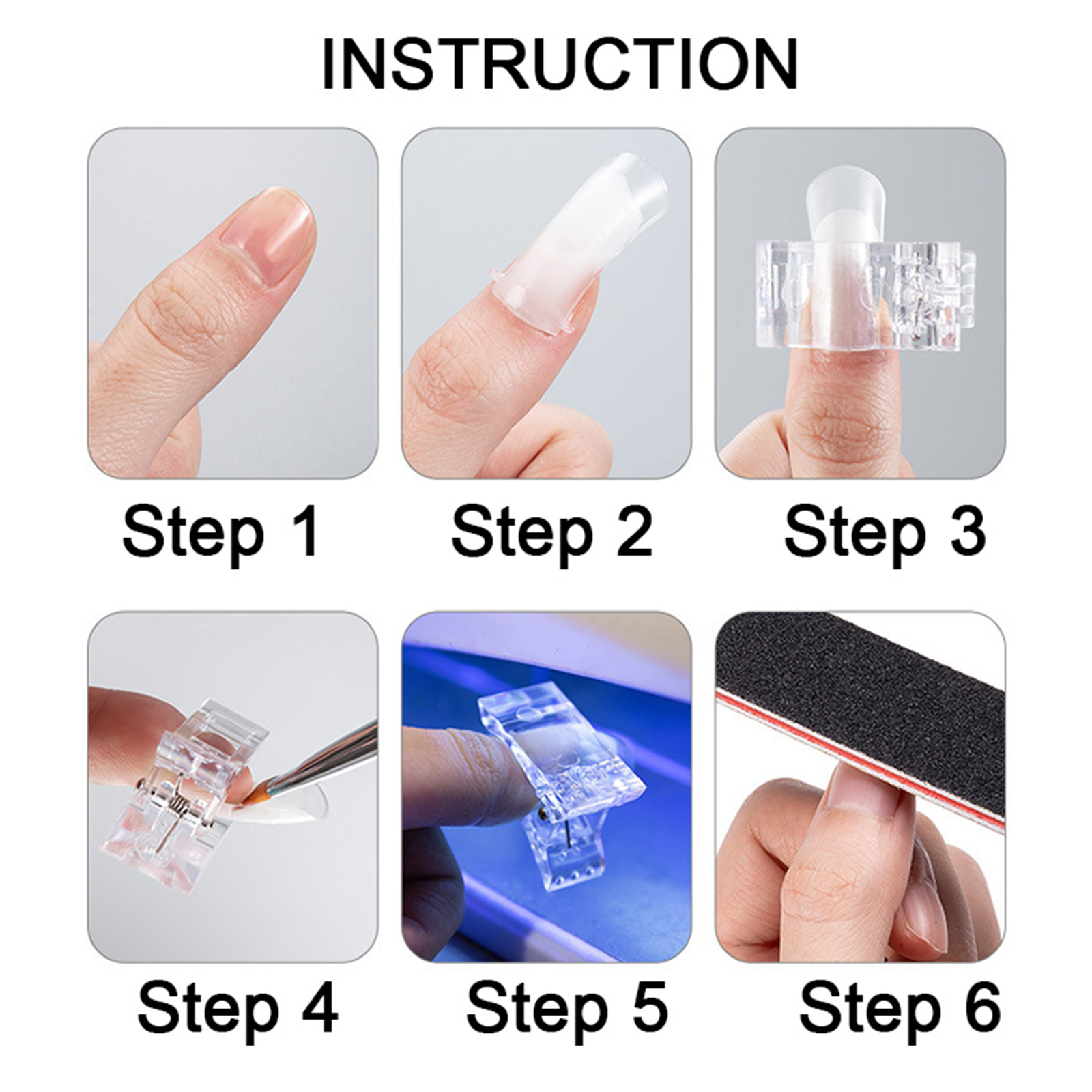 INSTRUCTION

Step 1

Step 2

Step 3

Step 4

Step 5

Step 6