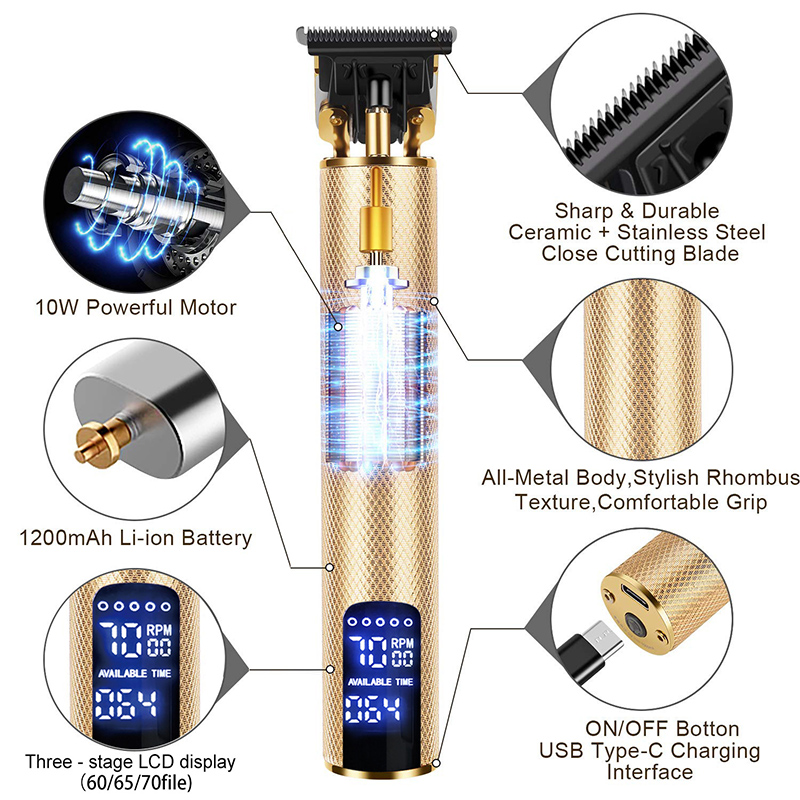 10W Powerful Motor

1200mAh Li-ion Battery

70 RPM 00
AVAILABLE TIME
064

Three - stage LCD display
(60/65/70file)

70 RPM 00
AVAILABLE TIME
064

Sharp & Durable
Ceramic + Stainless Steel
Close Cutting Blade

All-Metal Body,Stylish Rhombus
Texture,Comfortable Grip

ON/OFF Botton
USB Type-C Charging
Interface