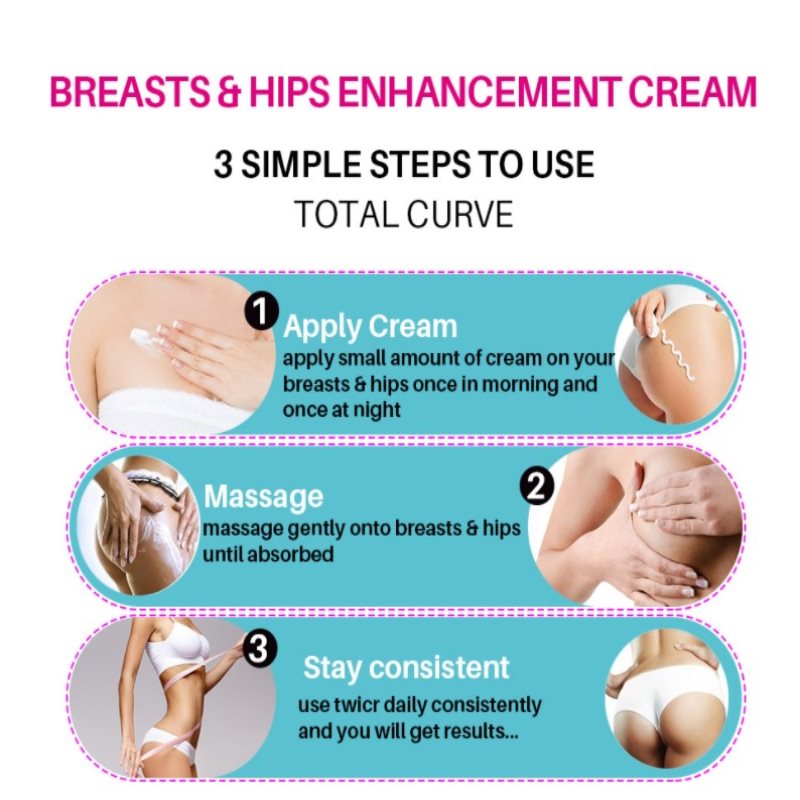 BREASTS & HIPS ENHANCEMENT CREAM

3 SIMPLE STEPS TO USE
TOTAL CURVE

1 Apply Cream
apply small amount of cream on your breasts & hips once in morning and once at night

Massage
massage gently onto breasts & hips until absorbed
2

3 Stay consistent
use twicr daily consistently and you will get results...