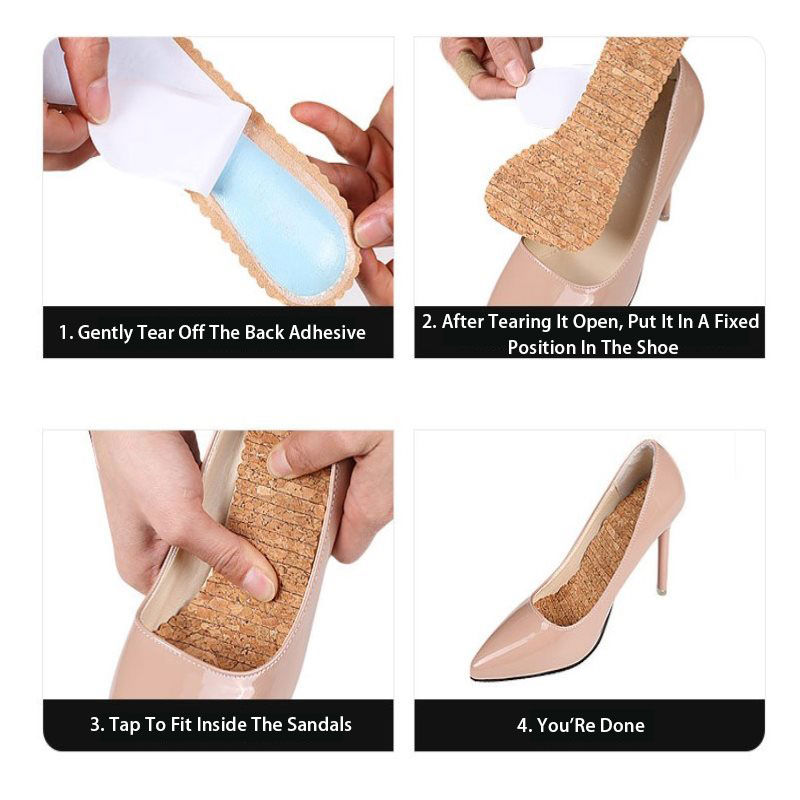 1. Gently Tear Off The Back Adhesive

2. After Tearing It Open, Put It In A Fixed Position In The Shoe

3. Tap To Fit Inside The Sandals

4. You'Re Done