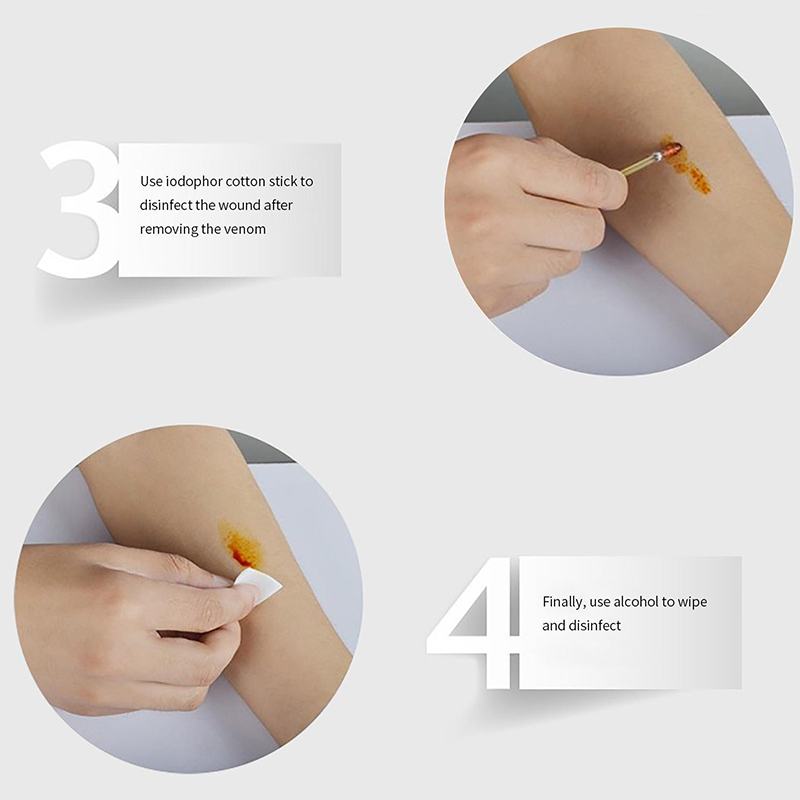 3

Use iodophor cotton stick to disinfect the wound after removing the venom

4

Finally, use alcohol to wipe and disinfect