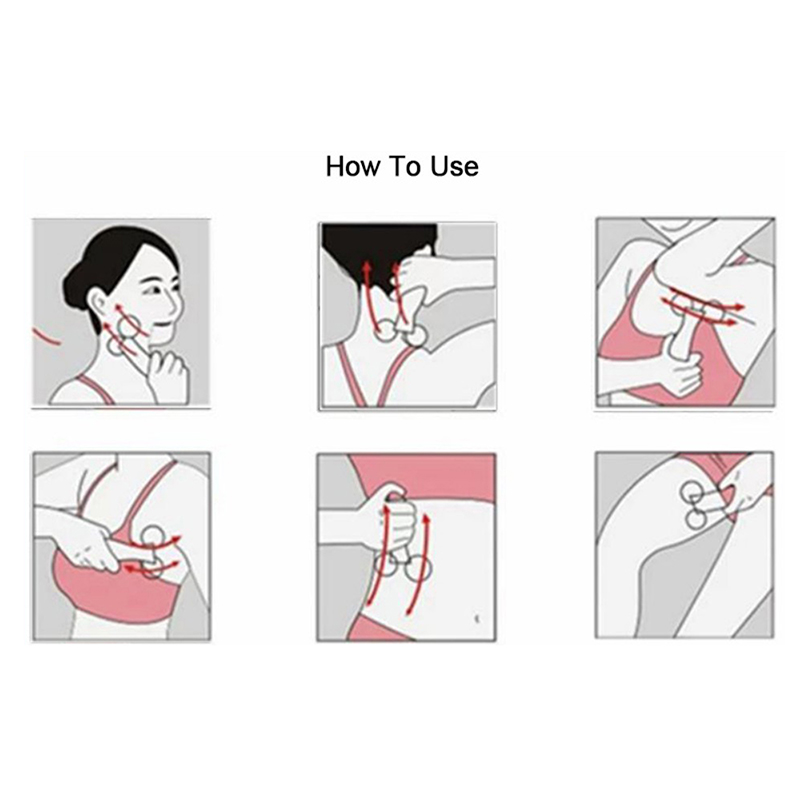 How To Use