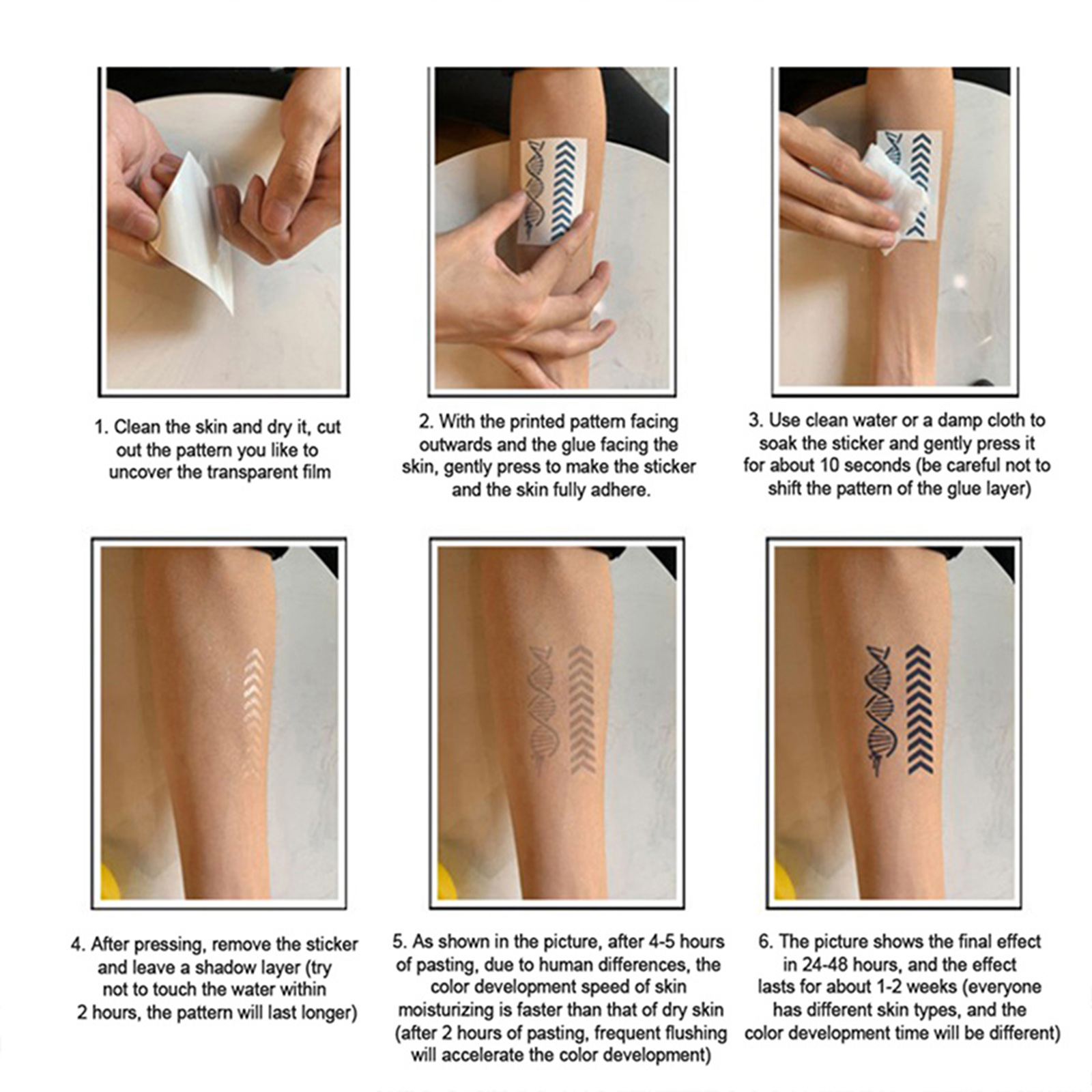 1. Clean the skin and dry it, cut out the pattern you like to uncover the transparent film

2. With the printed pattern facing outwards and the glue facing the skin, gently press to make the sticker and the skin fully adhere.

3. Use clean water or a damp cloth to soak the sticker and gently press it for about 10 seconds (be careful not to shift the pattern of the glue layer)

4. After pressing, remove the sticker and leave a shadow layer (try not to touch the water within 2 hours, the pattern will last longer)

5. As shown in the picture, after 4-5 hours of pasting, due to human differences, the color development speed of skin moisturizing is faster than that of dry skin (after 2 hours of pasting, frequent flushing will accelerate the color development)

6. The picture shows the final effect in 24-48 hours, and the effect lasts for about 1-2 weeks (everyone has different skin types, and the color development time will be different)