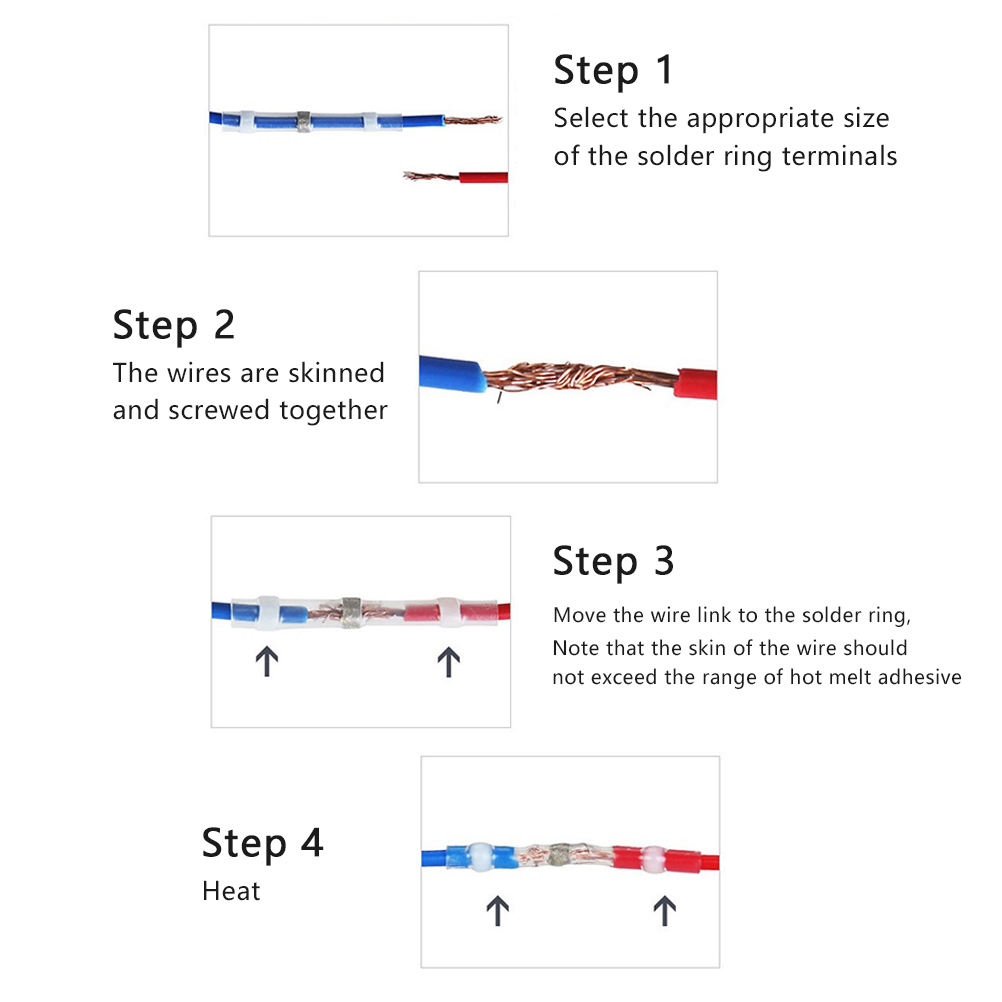 Step 1
Select the appropriate size of the solder ring terminals

Step 2
The wires are skinned and screwed together

Step 3
Move the wire link to the solder ring,
Note that the skin of the wire should not exceed the range of hot melt adhesive

Step 4
Heat