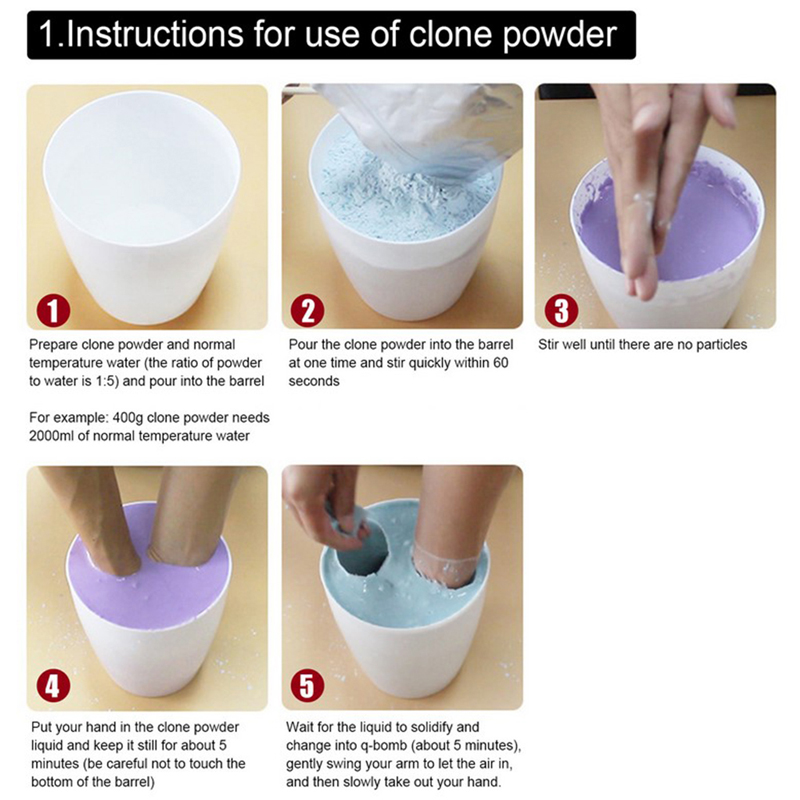 1.Instructions for use of clone powder

1

Prepare clone powder and normal temperature water (the ratio of powder to water is 1:5) and pour into the barrel

For example: 400g clone powder needs 2000ml of normal temperature water

2

Pour the clone powder into the barrel at one time and stir quickly within 60 seconds

3

Stir well until there are no particles

4

Put your hand in the clone powder liquid and keep it still for about 5 minutes (be careful not to touch the bottom of the barrel)

5

Wait for the liquid to solidify and change into q-bomb (about 5 minutes), gently swing your arm to let the air in, and then slowly take out your hand.