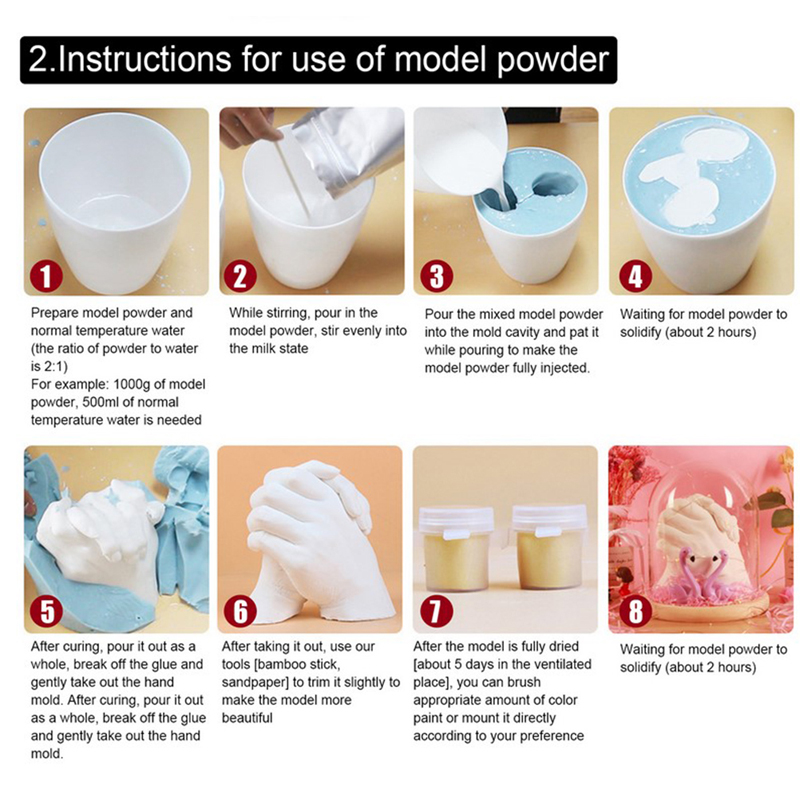 2.Instructions for use of model powder

1

Prepare model powder and normal temperature water (the ratio of powder to water is 2:1)
For example: 1000g of model powder, 500ml of normal temperature water is needed

2

While stirring, pour in the model powder, stir evenly into the milk state

3

Pour the mixed model powder into the mold cavity and pat it while pouring to make the model powder fully injected.

4

Waiting for model powder to solidify (about 2 hours)

5

After curing, pour it out as a whole, break off the glue and gently take out the hand mold. After curing, pour it out as a whole, break off the glue and gently take out the hand mold.

6

After taking it out, use our tools [bamboo stick, sandpaper] to trim it slightly to make the model more beautiful

7

After the model is fully dried [about 5 days in the ventilated place], you can brush appropriate amount of color paint or mount it directly according to your preference

8

Waiting for model powder to solidify (about 2 hours)