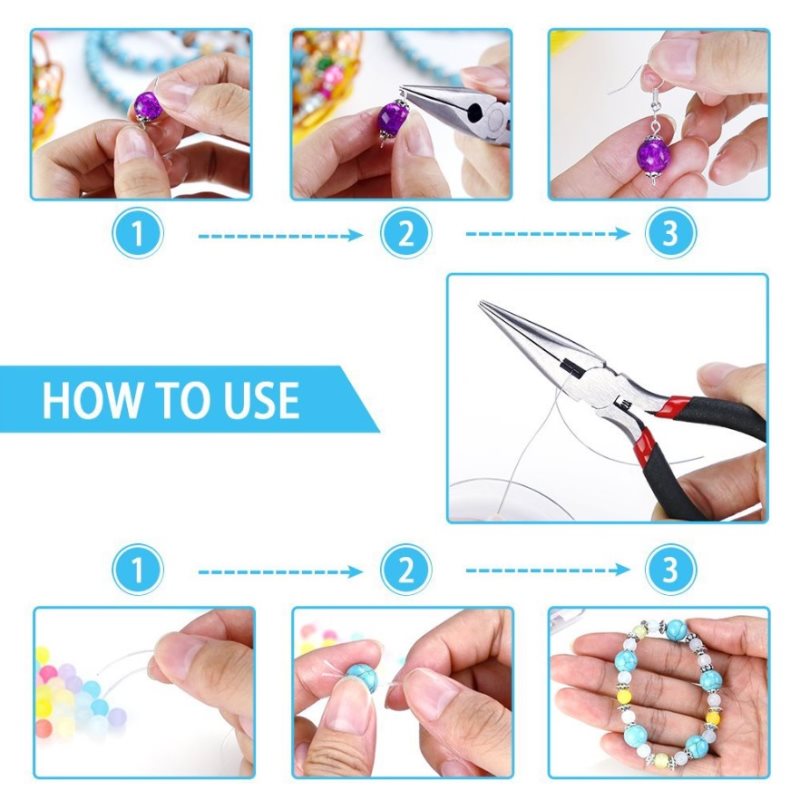 1

2

3

HOW TO USE

1

2

3