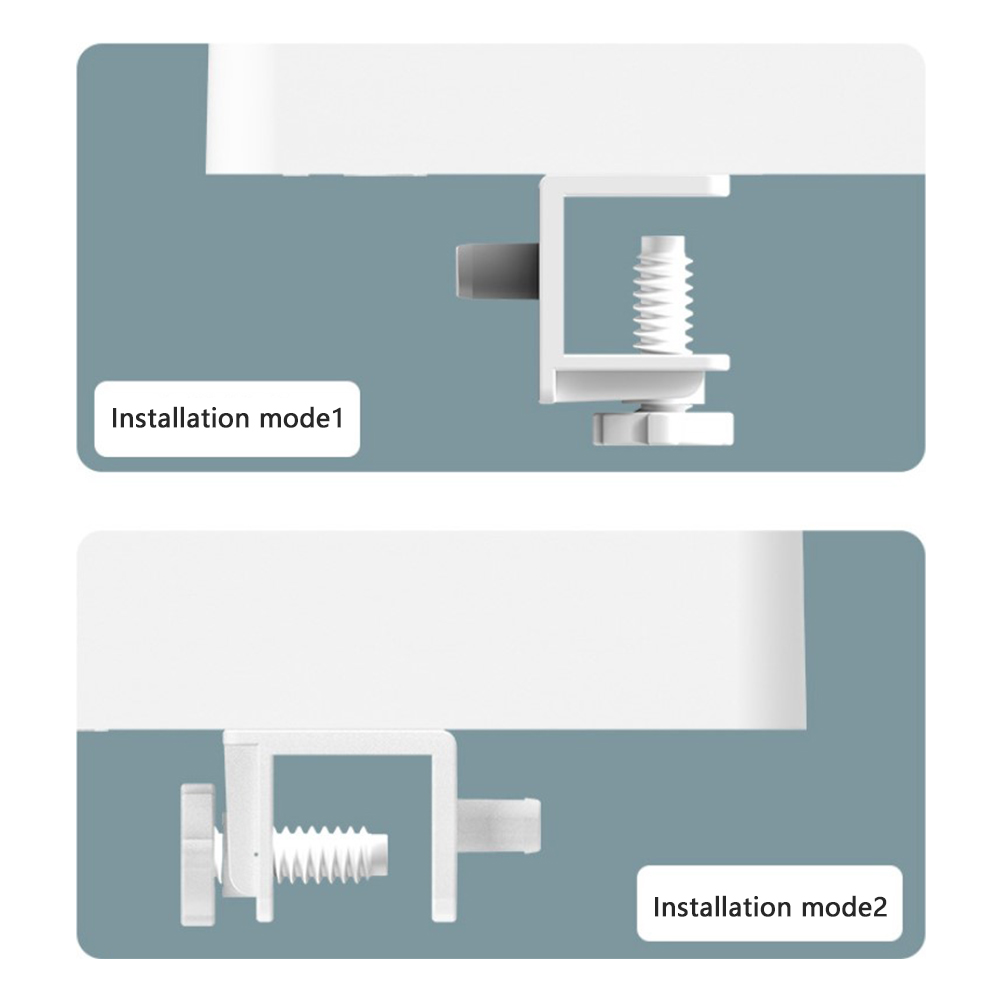 Installation mode1

Installation mode2