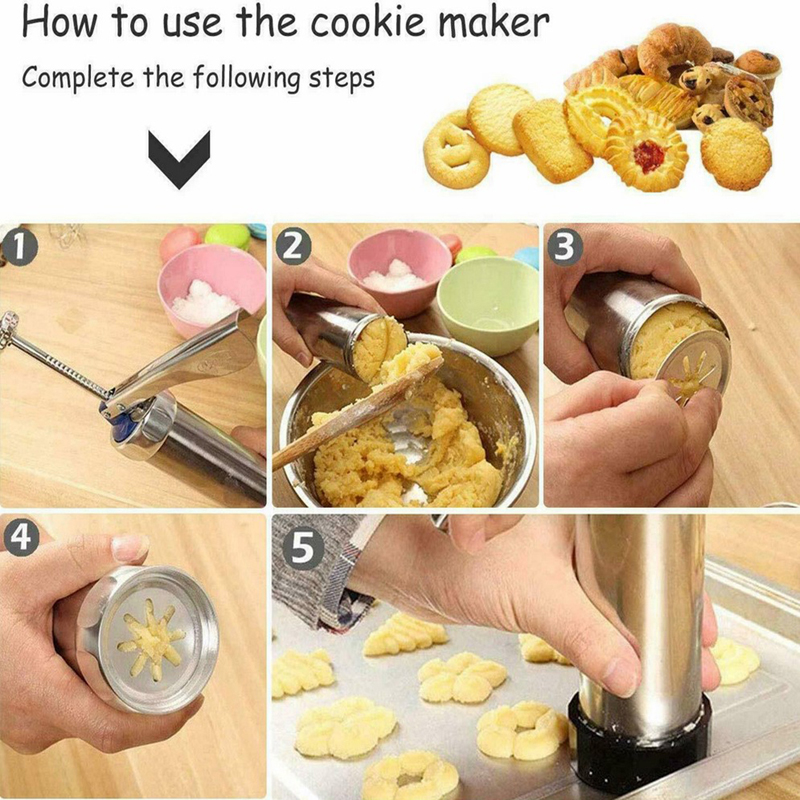 How to use the cookie maker

Complete the following steps

1

2

3

4

5