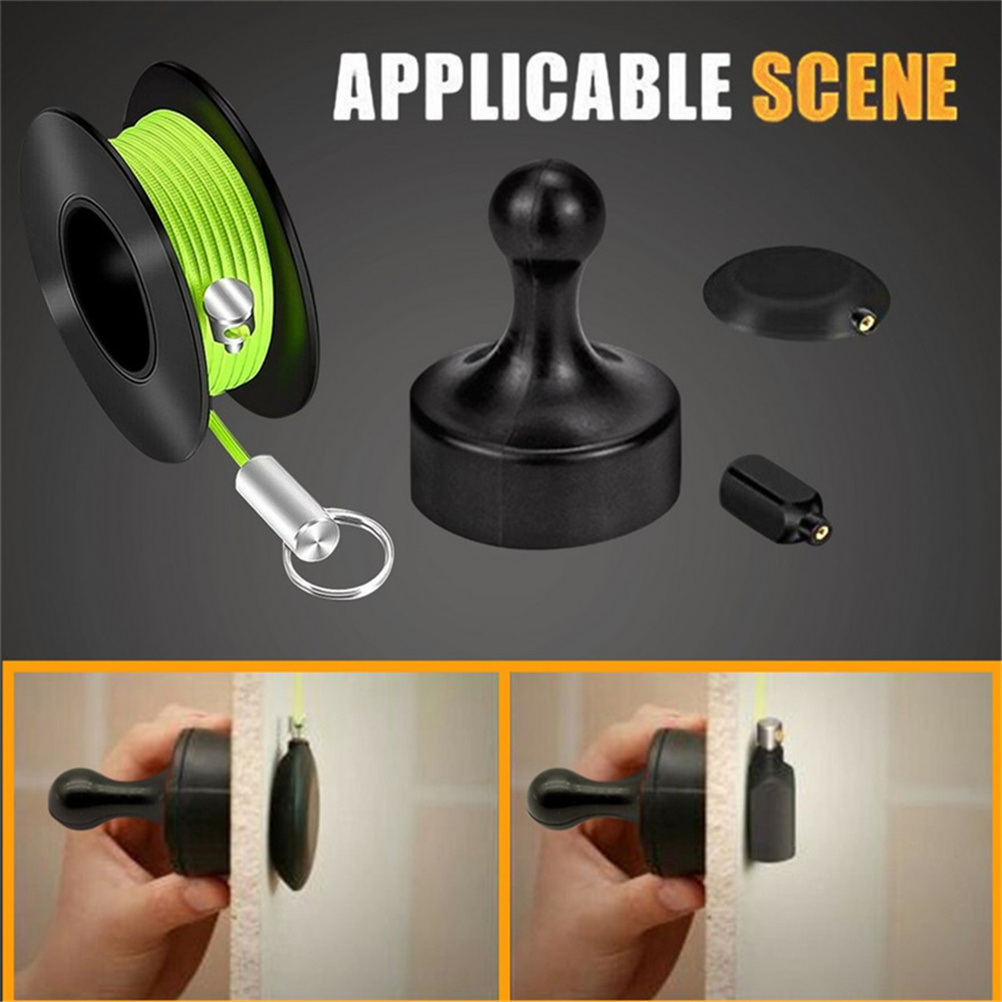 APPLICABLE SCENE