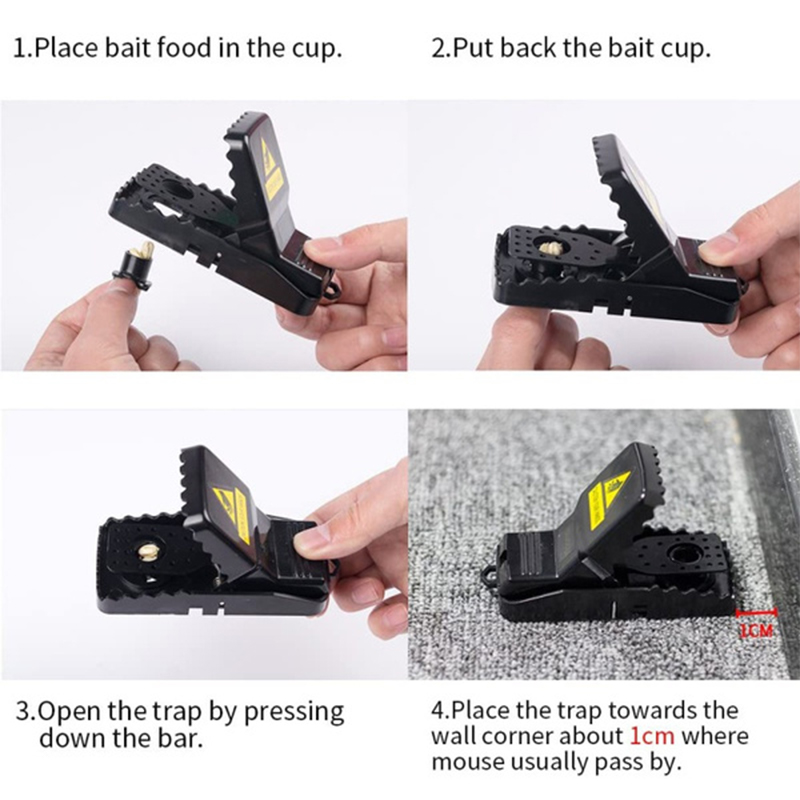 1.Place bait food in the cup.

2.Put back the bait cup.

1CM

3.Open the trap by pressing down the bar.

4.Place the trap towards the wall corner about 1cm where mouse usually pass by.