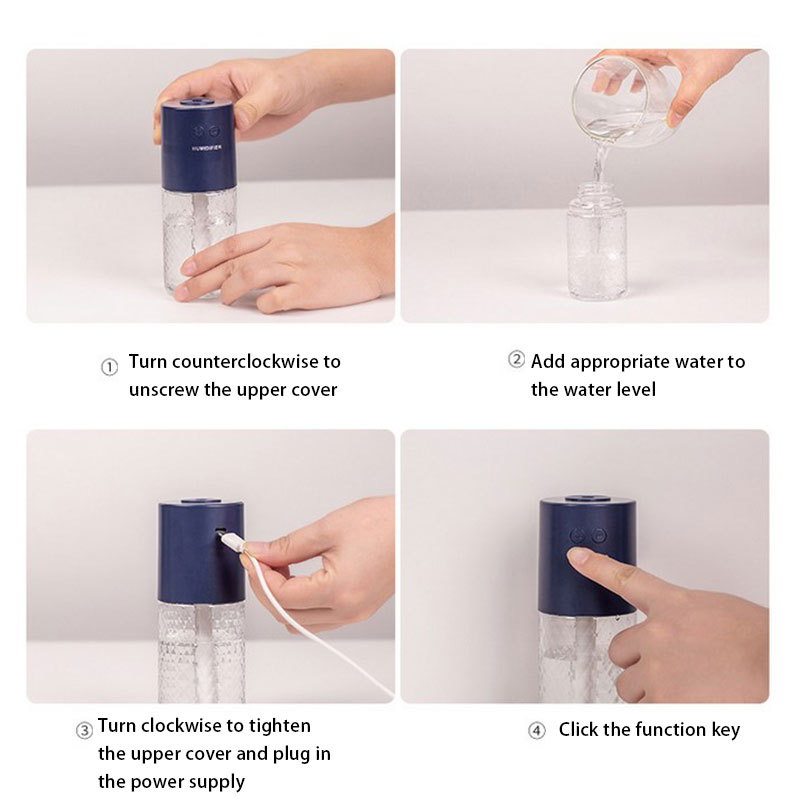 HUMIDIFIER

① Turn counterclockwise to unscrew the upper cover

② Add appropriate water to the water level

③ Turn clockwise to tighten the upper cover and plug in the power supply

④ Click the function key