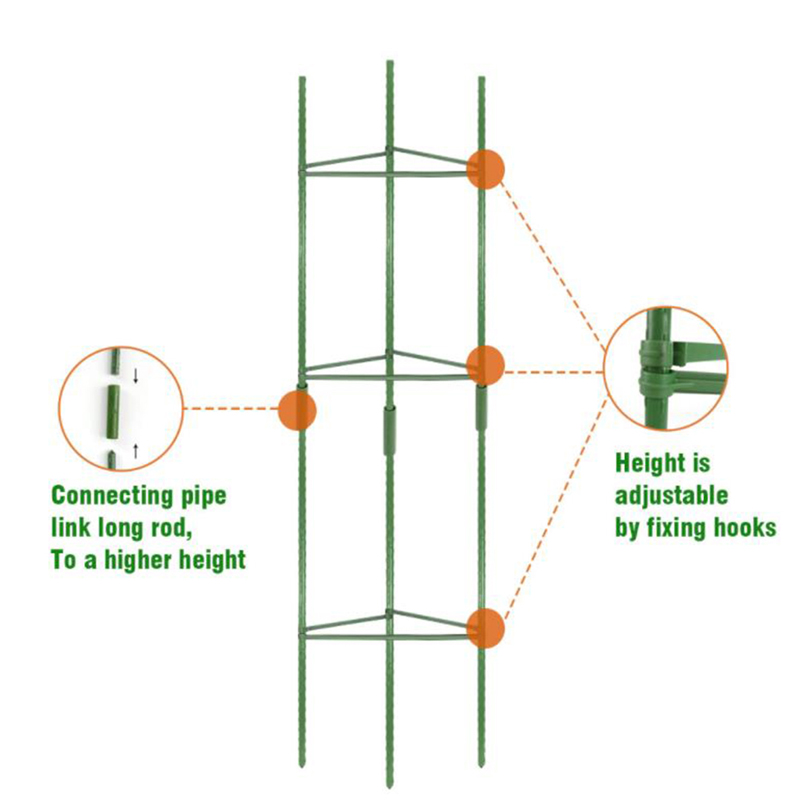 Connecting pipe link long rod, To a higher height

Height is adjustable by fixing hooks