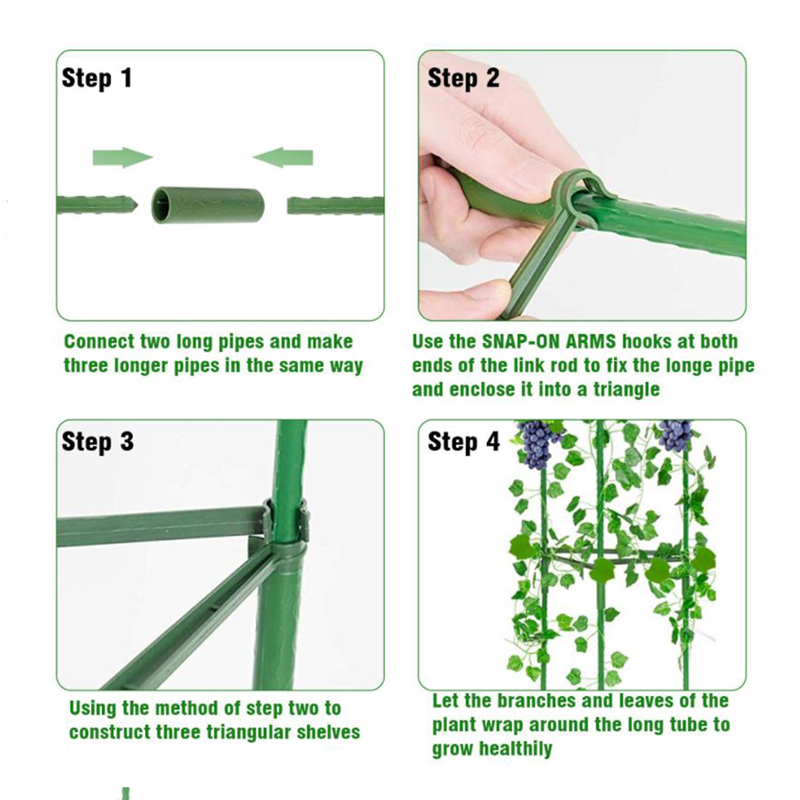 Step 1

Connect two long pipes and make three longer pipes in the same way

Step 2

Use the SNAP-ON ARMS hooks at both ends of the link rod to fix the longe pipe and enclose it into a triangle

Step 3

Using the method of step two to construct three triangular shelves

Step 4

Let the branches and leaves of the plant wrap around the long tube to grow healthily