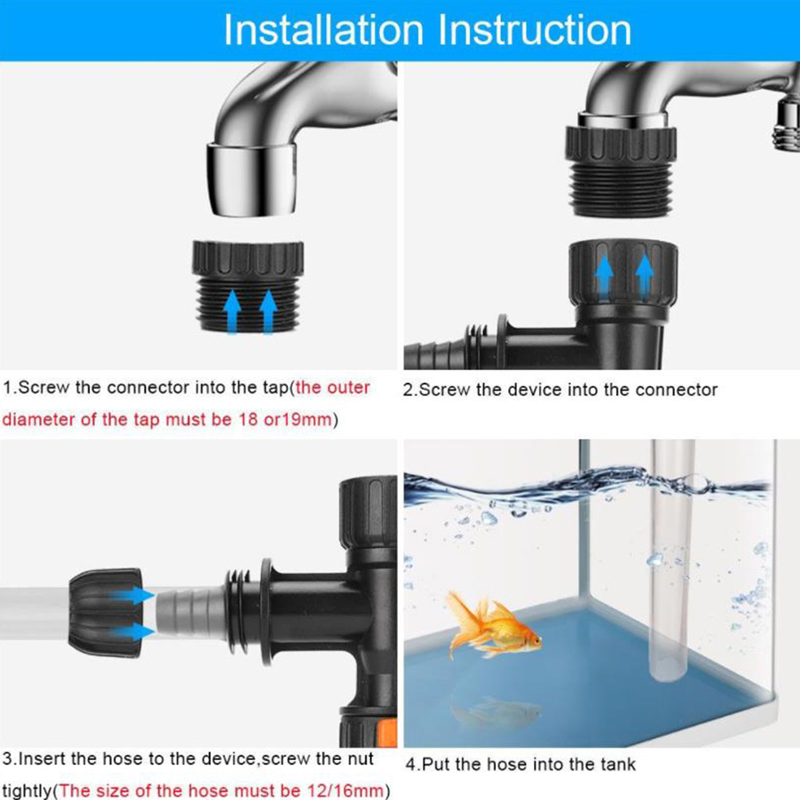 Installation Instruction

1.Screw the connector into the tap(the outer diameter of the tap must be 18 or19mm)

2.Screw the device into the connector

3.Insert the hose to the device,screw the nut tightly(The size of the hose must be 12/16mm)

4.Put the hose into the tank