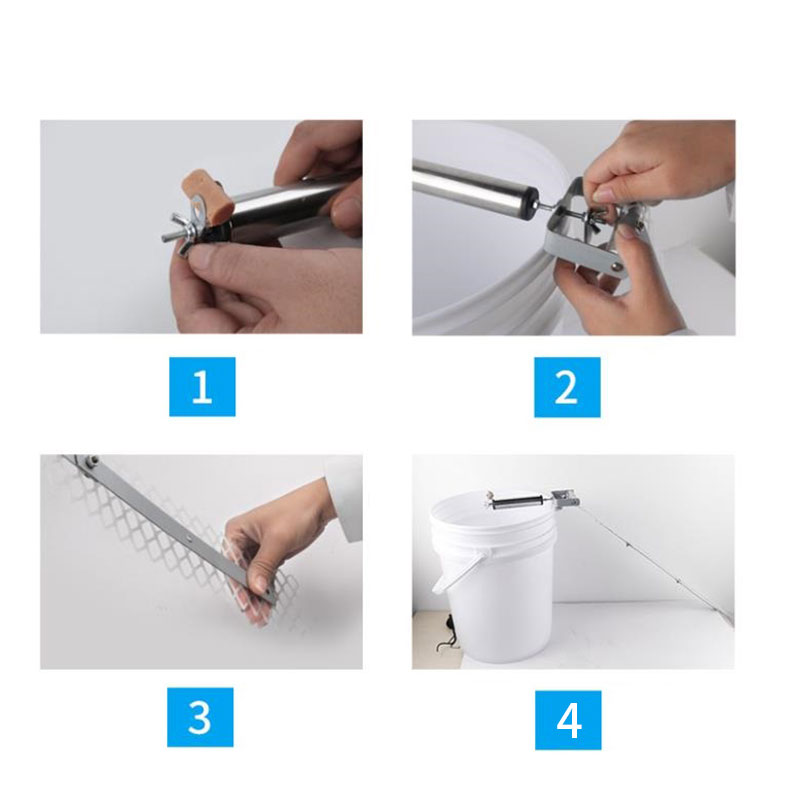 1

2

3

4