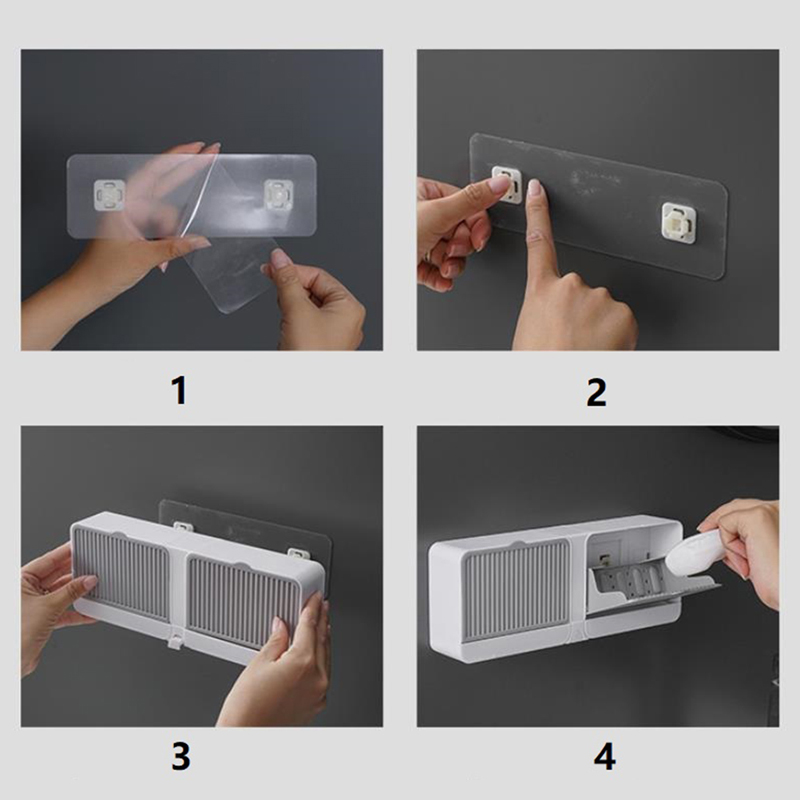 1

2

3

4