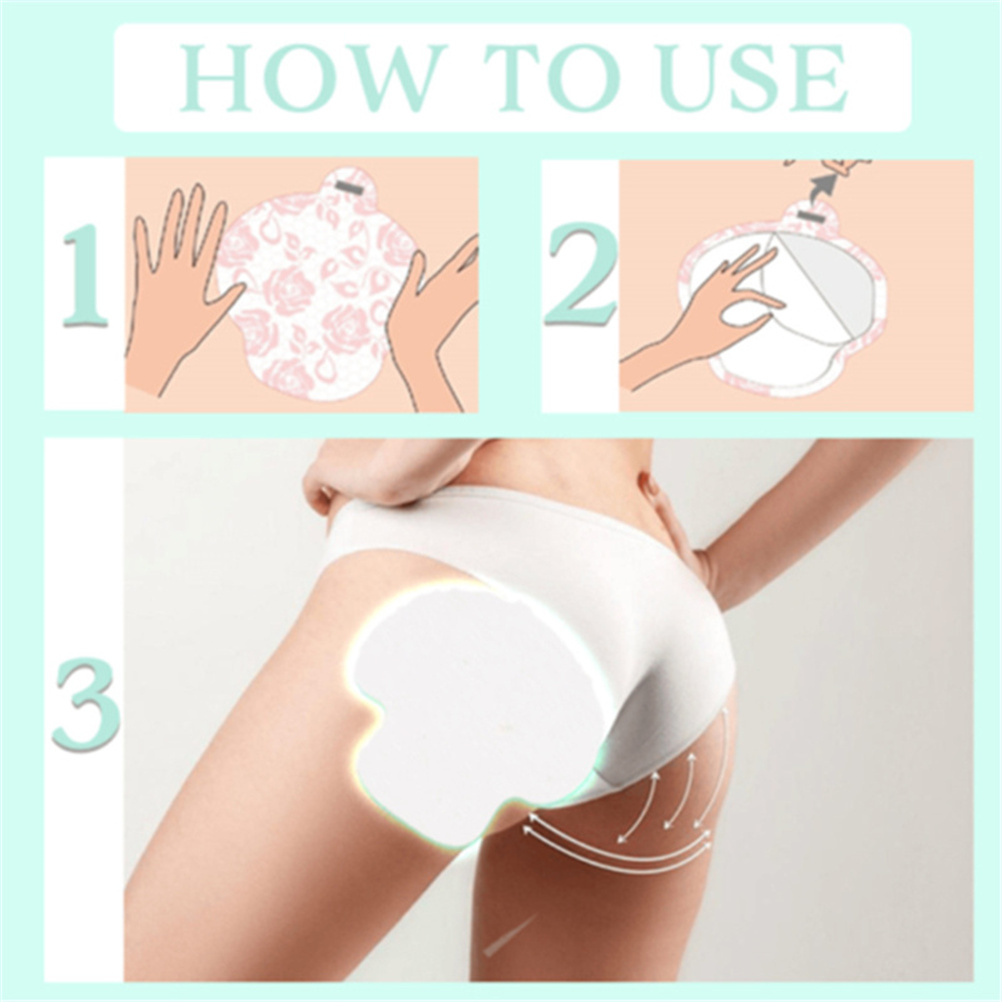 HOW TO USE

1

2

3