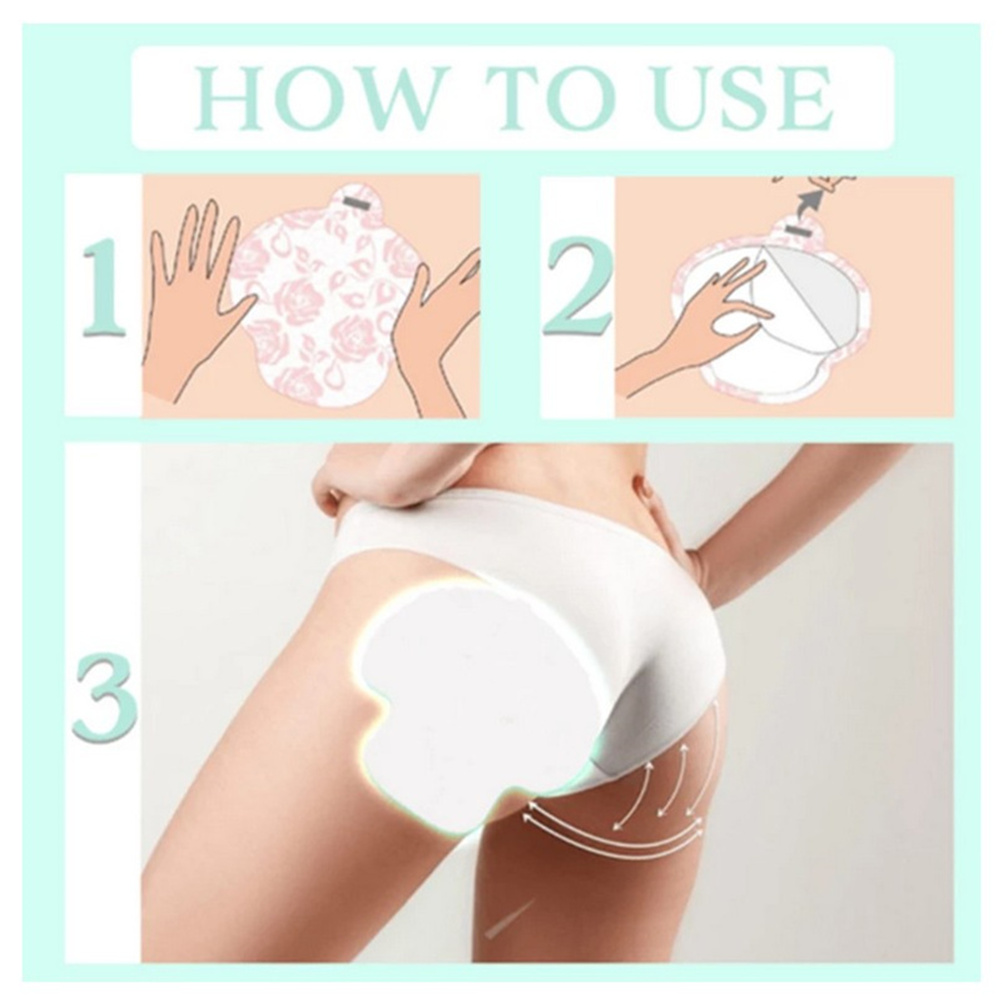 HOW TO USE

1

2

3