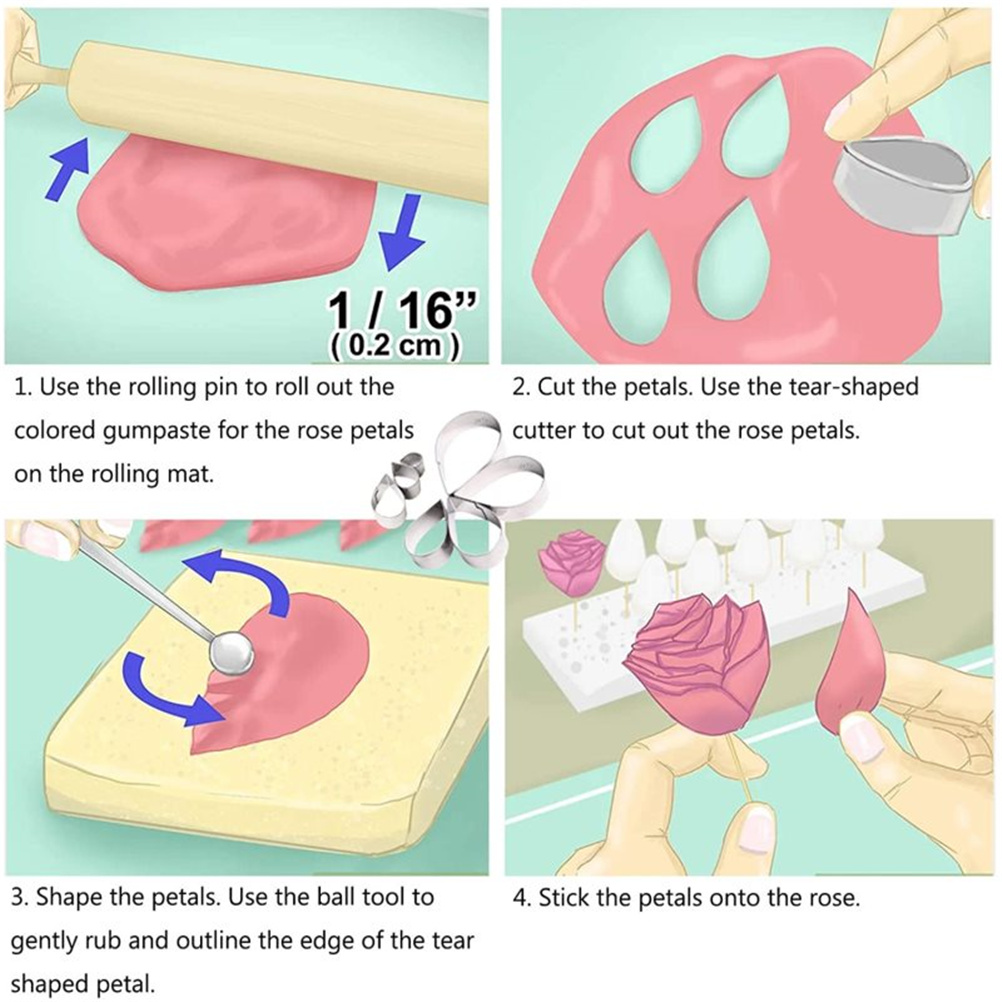 1 / 16"
( 0.2 cm )

1. Use the rolling pin to roll out the colored gumpaste for the rose petals on the rolling mat.

2. Cut the petals. Use the tear-shaped cutter to cut out the rose petals.

3. Shape the petals. Use the ball tool to gently rub and outline the edge of the tear shaped petal.

4. Stick the petals onto the rose.