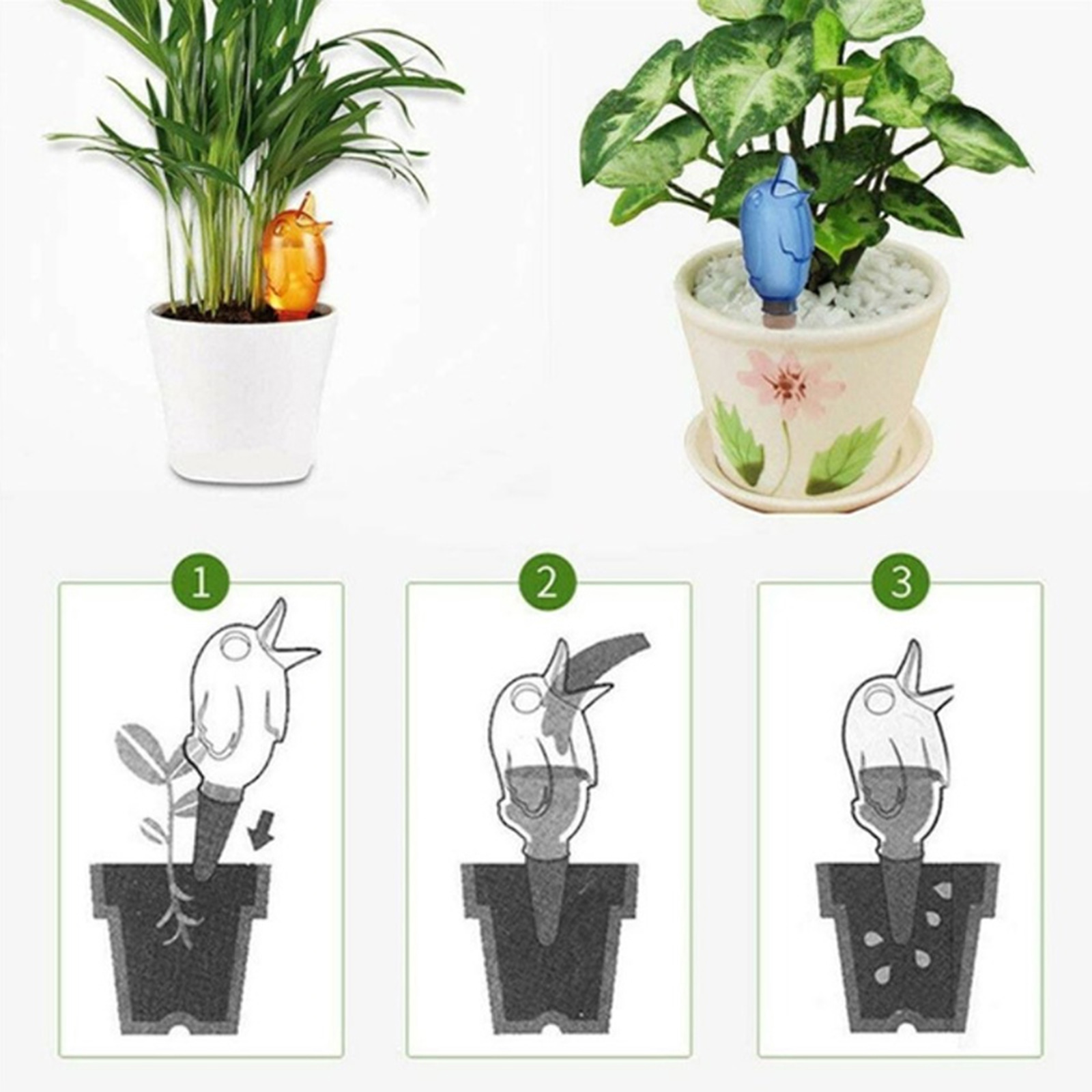 1

2

3