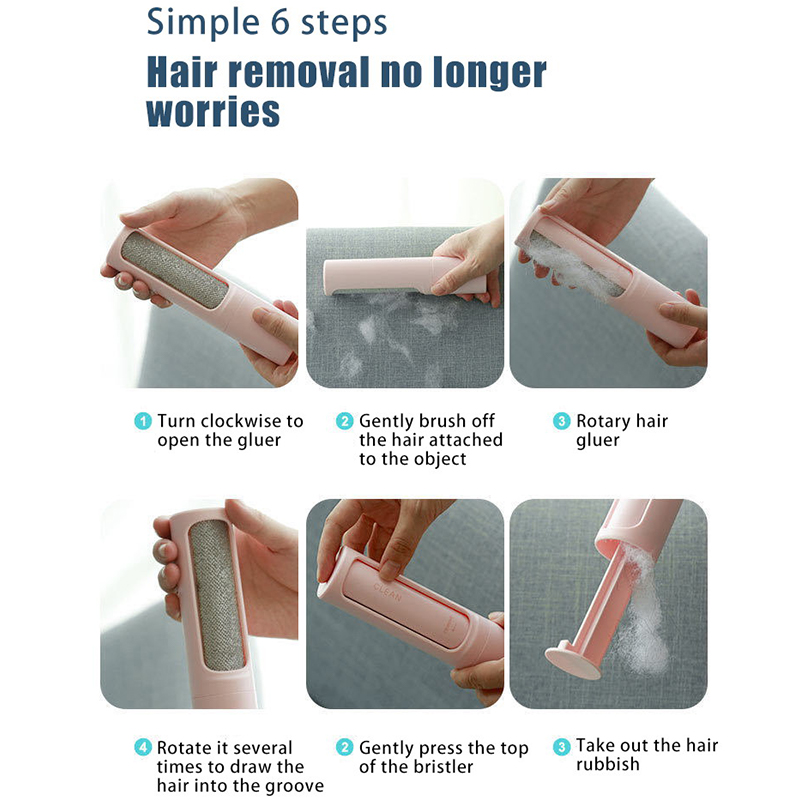 Simple 6 steps

Hair removal no longer worries

1 Turn clockwise to open the gluer

2 Gently brush off the hair attached to the object

3 Rotary hair gluer

CLEAN

4 Rotate it several times to draw the hair into the groove

2 Gently press the top of the bristler

3 Take out the hair rubbish