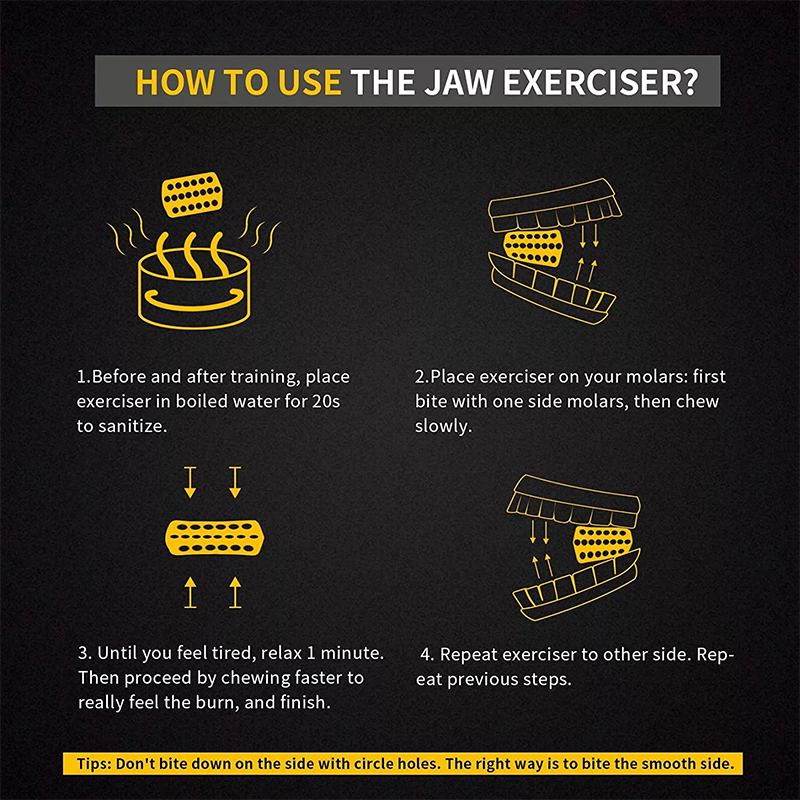 HOW TO USE THE JAW EXERCISER?

1.Before and after training, place exerciser in boiled water for 20s to sanitize.

2.Place exerciser on your molars: first bite with one side molars, then chew slowly.

3. Until you feel tired, relax 1 minute. Then proceed by chewing faster to really feel the burn, and finish.

4. Repeat exerciser to other side. Repeat previous steps.

Tips: Don't bite down on the side with circle holes. The right way is to bite the smooth side.