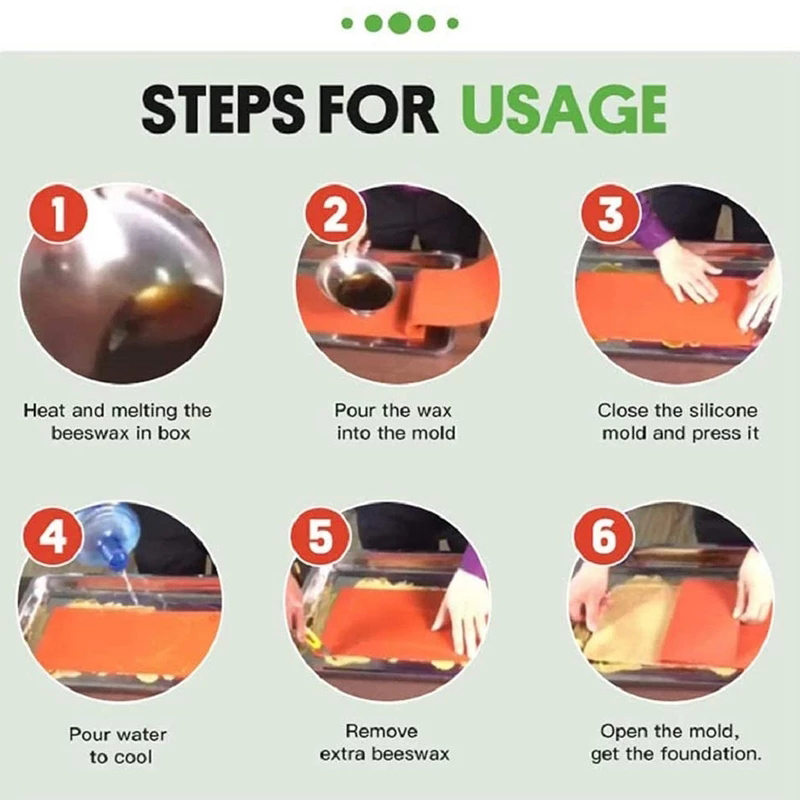 STEPS FOR USAGE

1
Heat and melting the beeswax in box

2
Pour the wax into the mold

3
Close the silicone mold and press it

4
Pour water to cool

5
Remove extra beeswax

6
Open the mold, get the foundation.