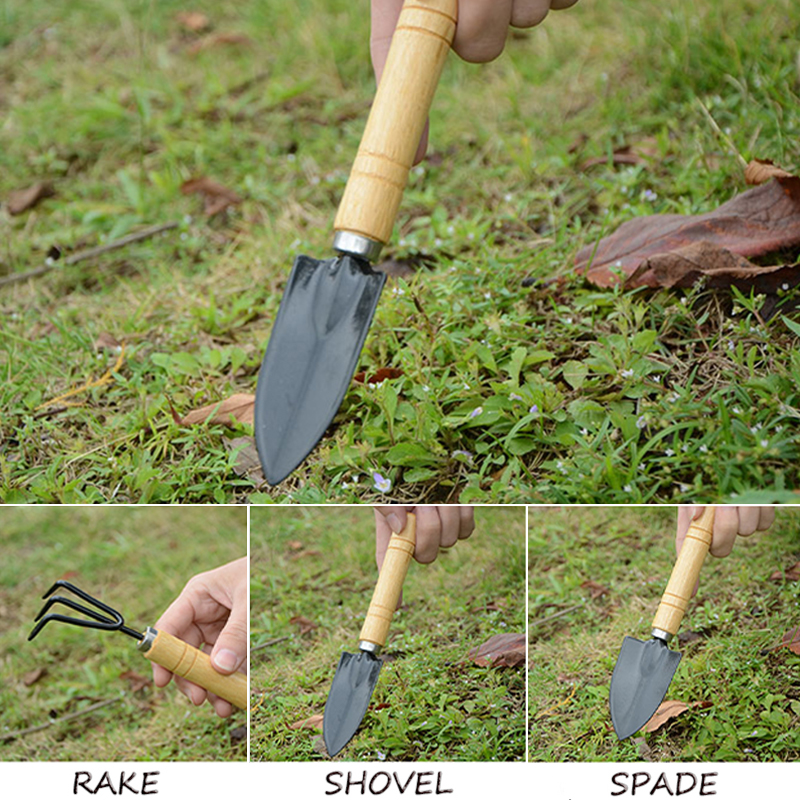 RAKE

SHOVEL

SPADE