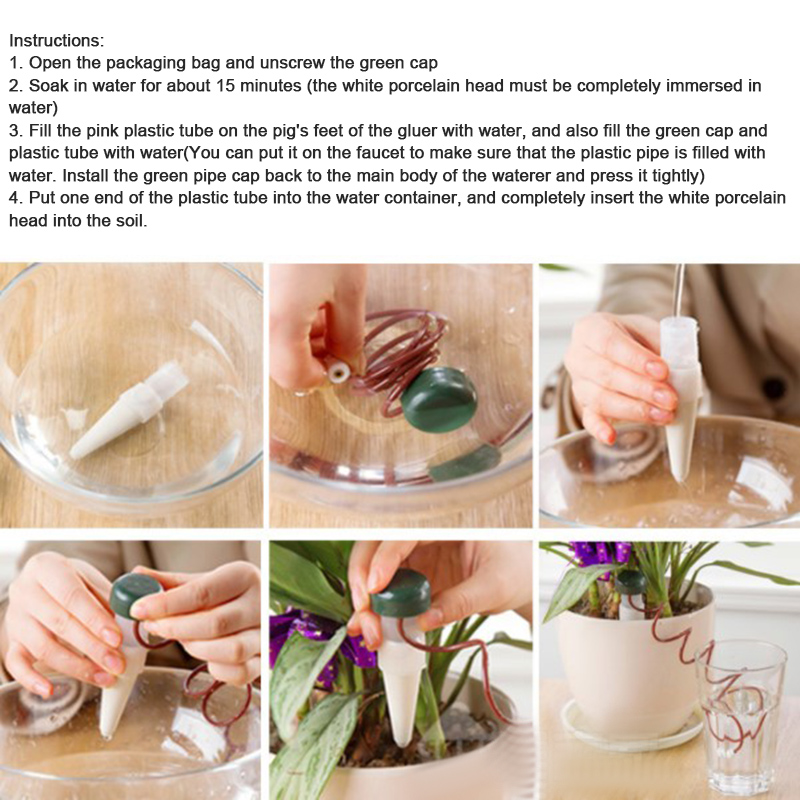 Instructions:
1. Open the packaging bag and unscrew the green cap
2. Soak in water for about 15 minutes (the white porcelain head must be completely immersed in water)
3. Fill the pink plastic tube on the pig's feet of the gluer with water, and also fill the green cap and plastic tube with water(You can put it on the faucet to make sure that the plastic pipe is filled with water. Install the green pipe cap back to the main body of the waterer and press it tightly)
4. Put one end of the plastic tube into the water container, and completely insert the white porcelain head into the soil.