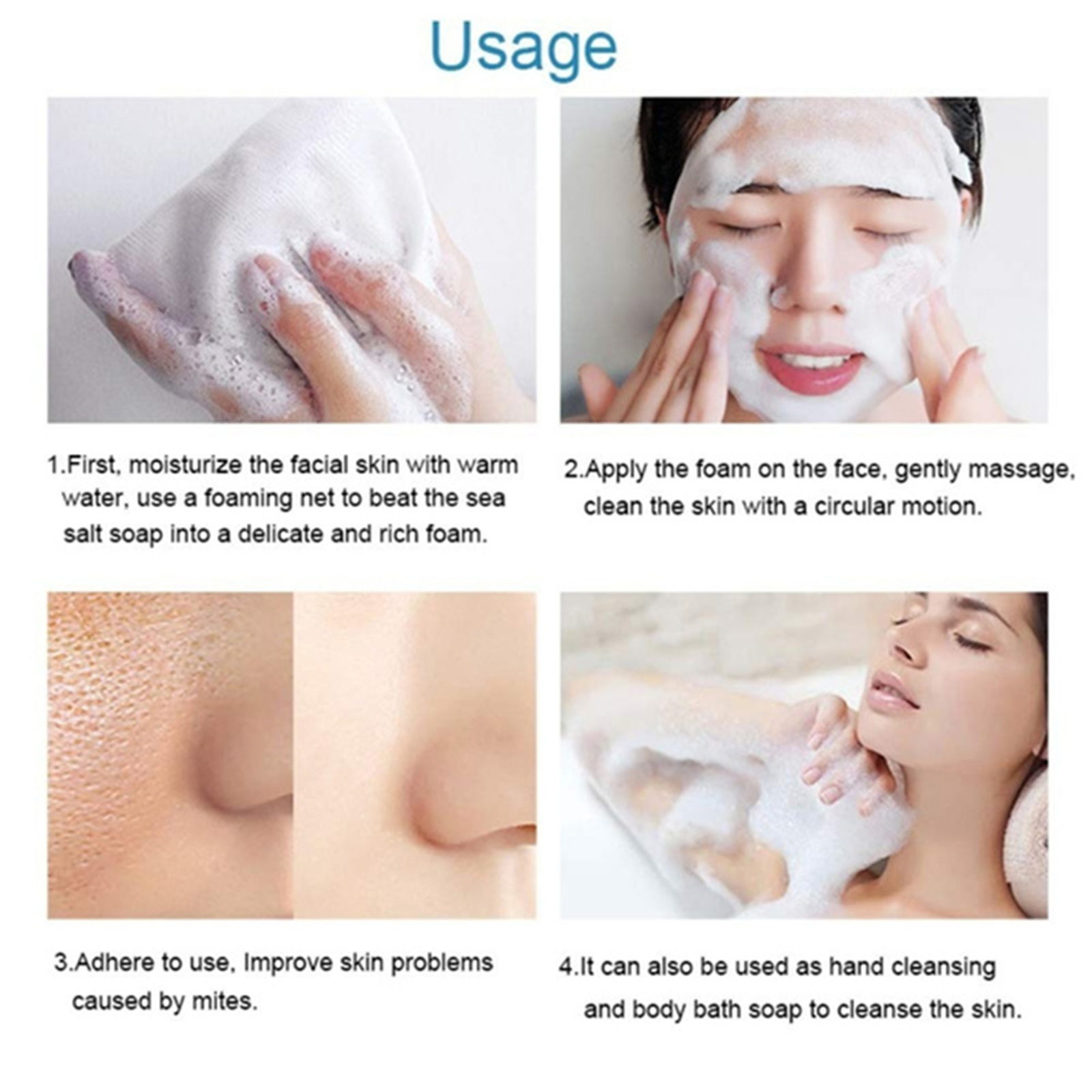 Usage

1.First, moisturize the facial skin with warm water, use a foaming net to beat the sea salt soap into a delicate and rich foam.

2.Apply the foam on the face, gently massage, clean the skin with a circular motion.

3.Adhere to use, Improve skin problems caused by mites.

4.It can also be used as hand cleansing and body bath soap to cleanse the skin.