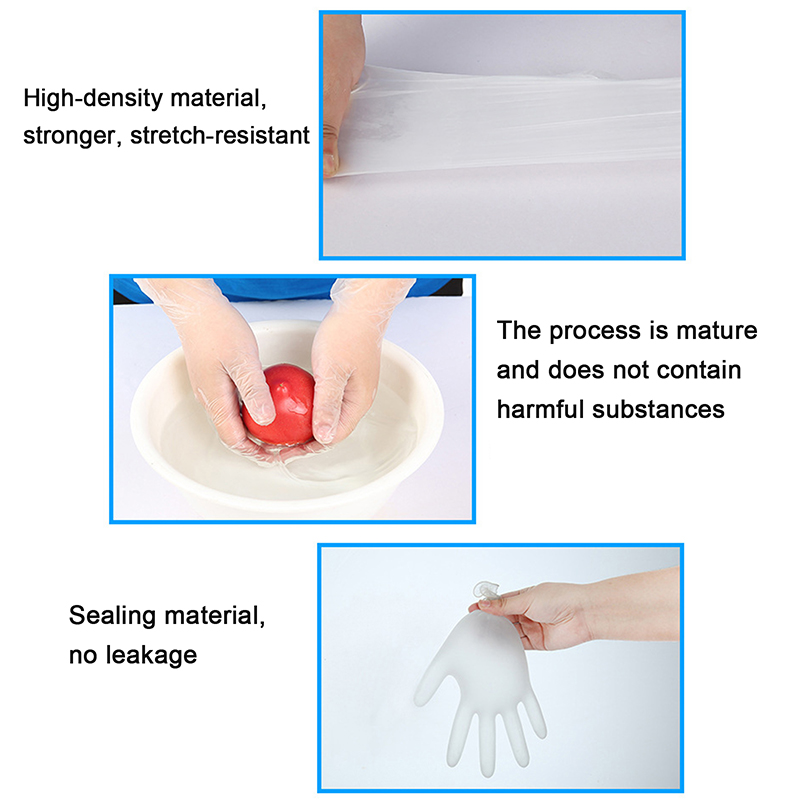 High-density material, stronger, stretch-resistant

The process is mature and does not contain harmful substances

Sealing material, no leakage